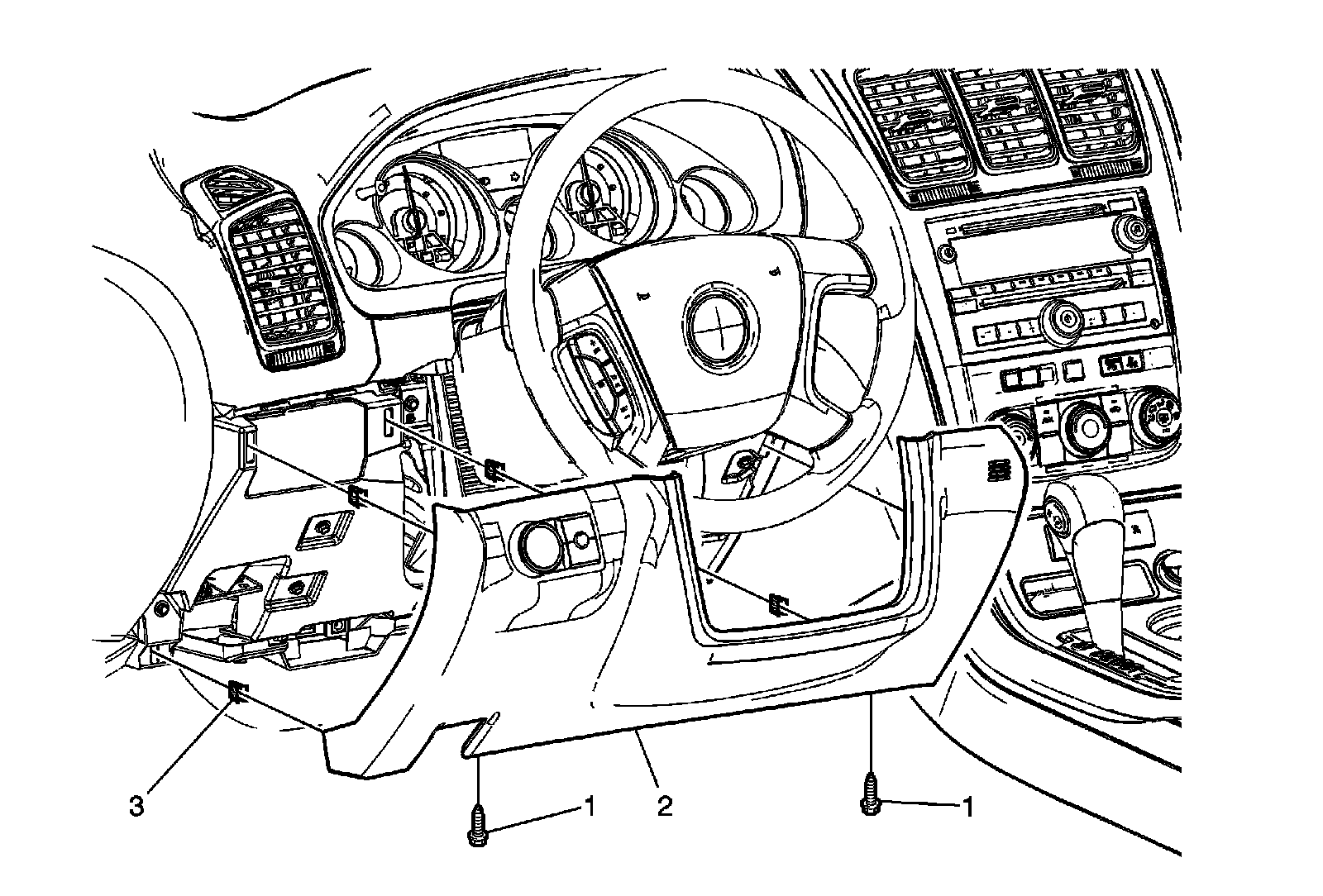 3
1
2
1