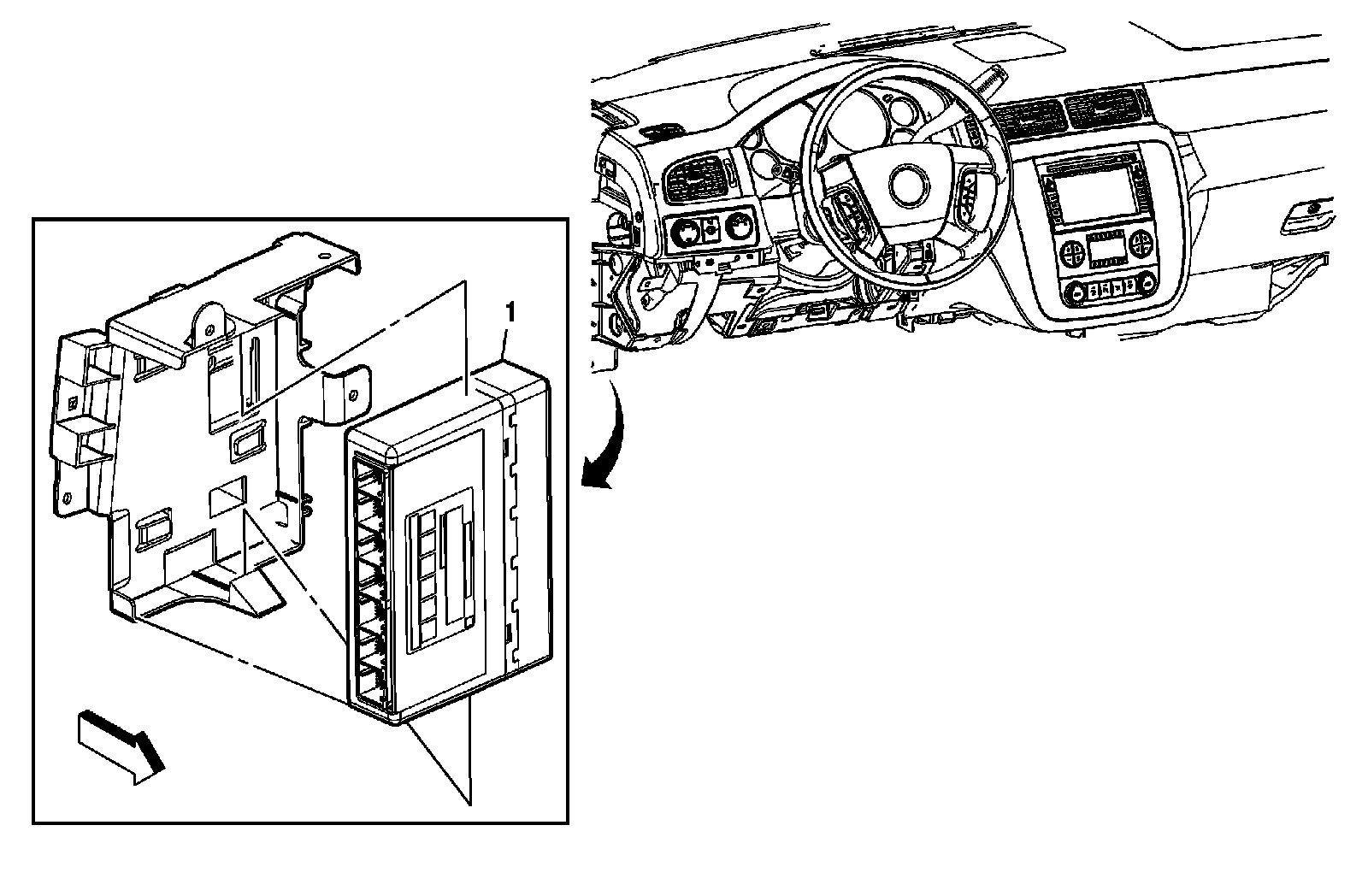 1