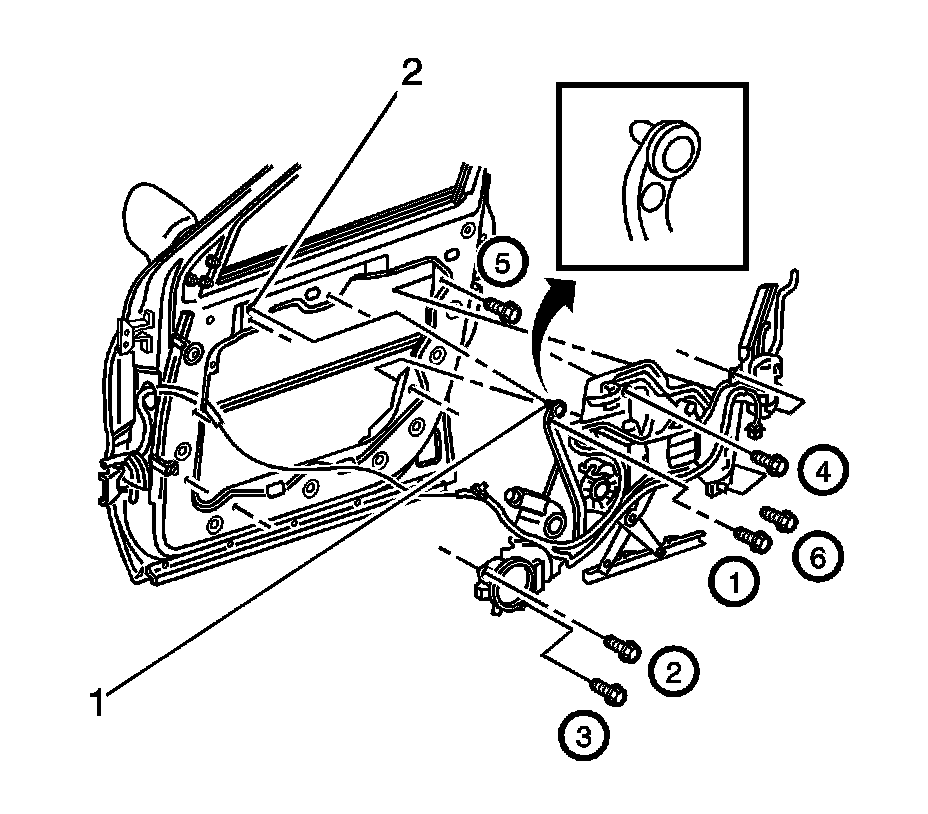 2
5
4
6
1
2
3
1