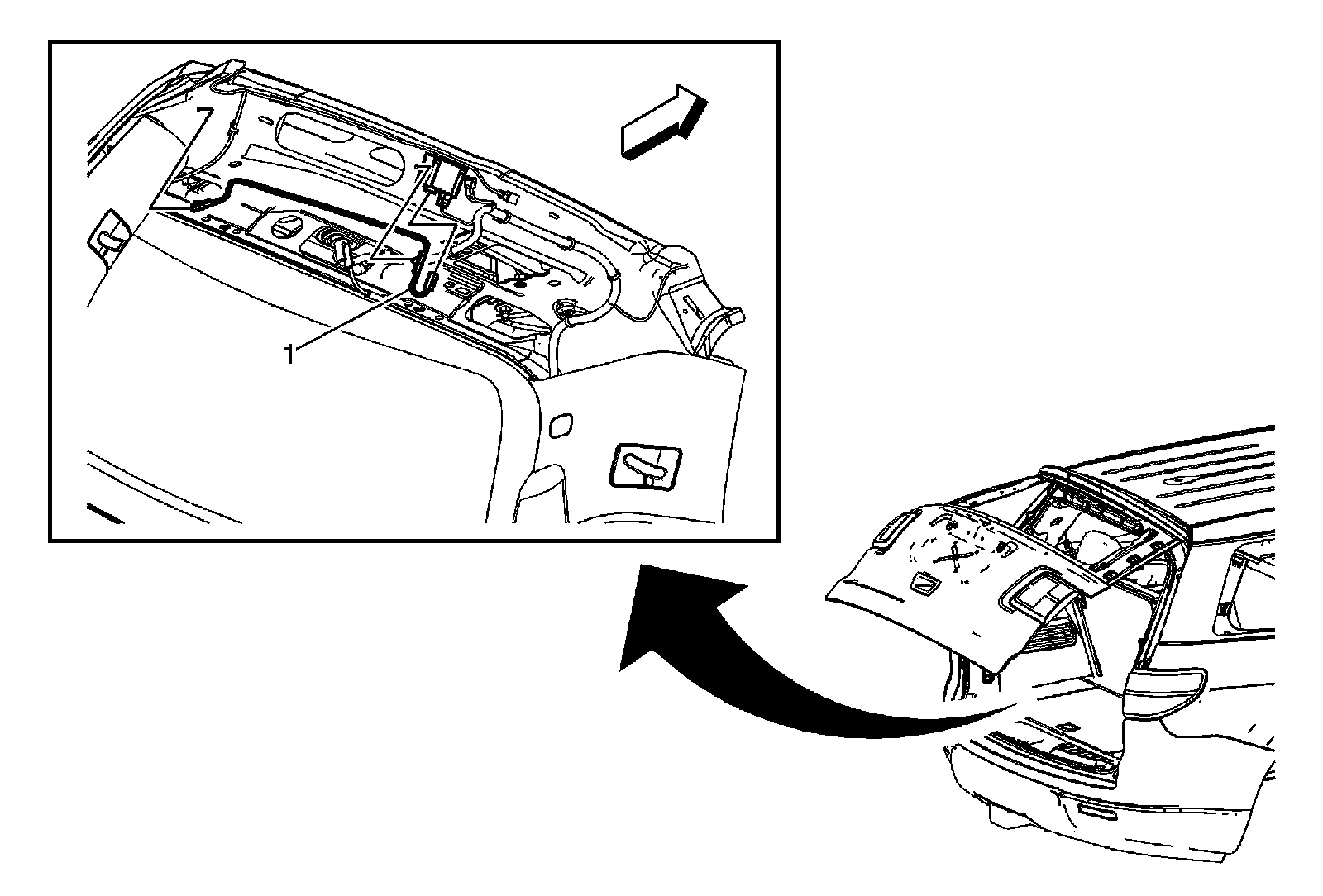 1