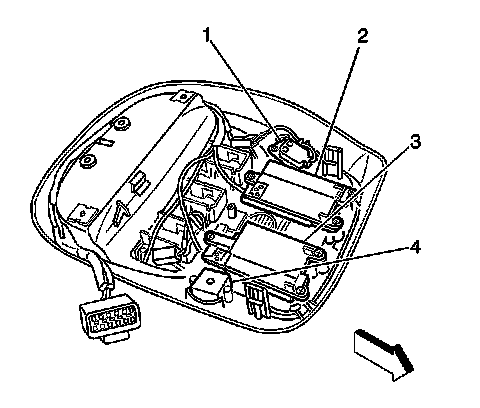 1
2
3
4