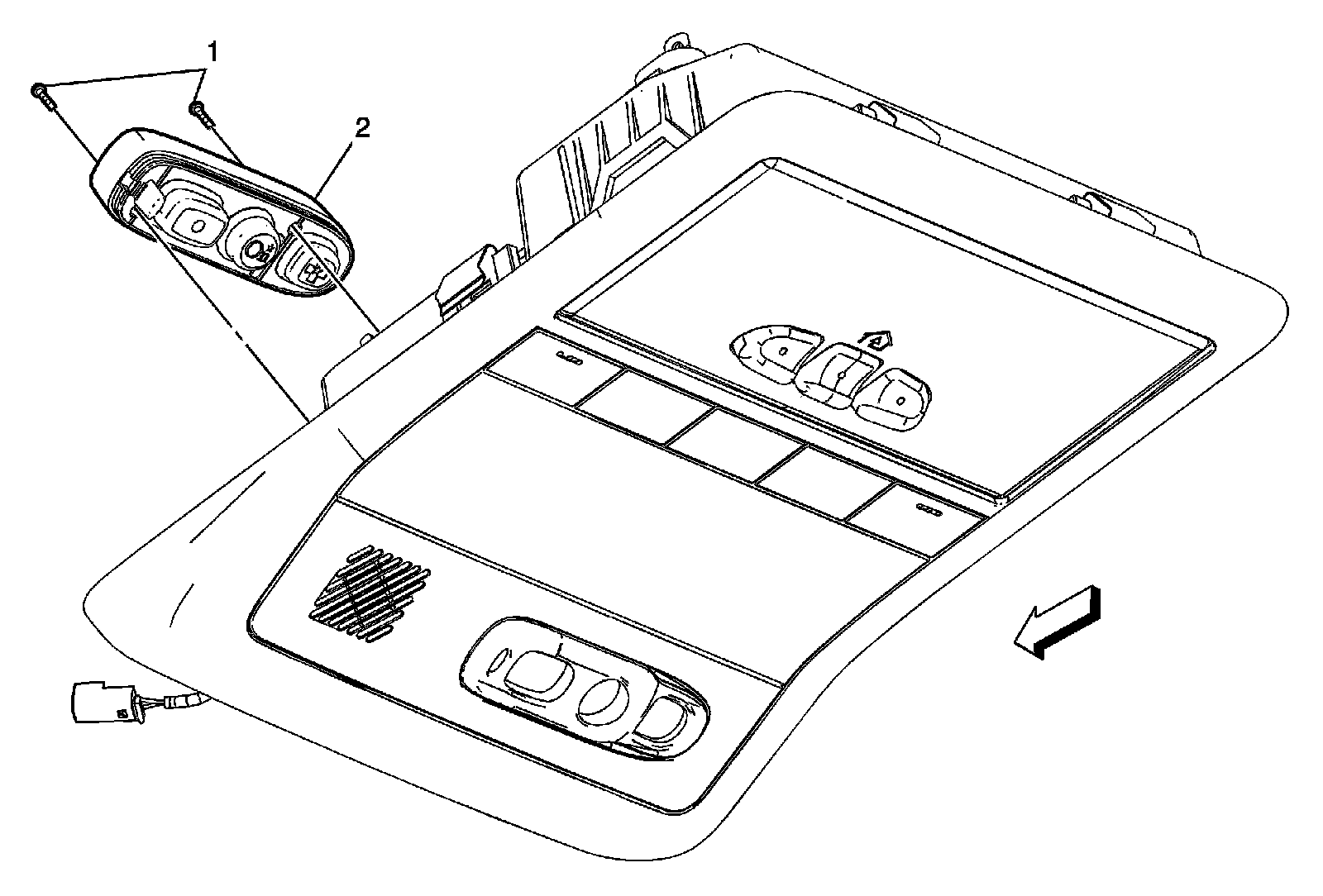 1
2