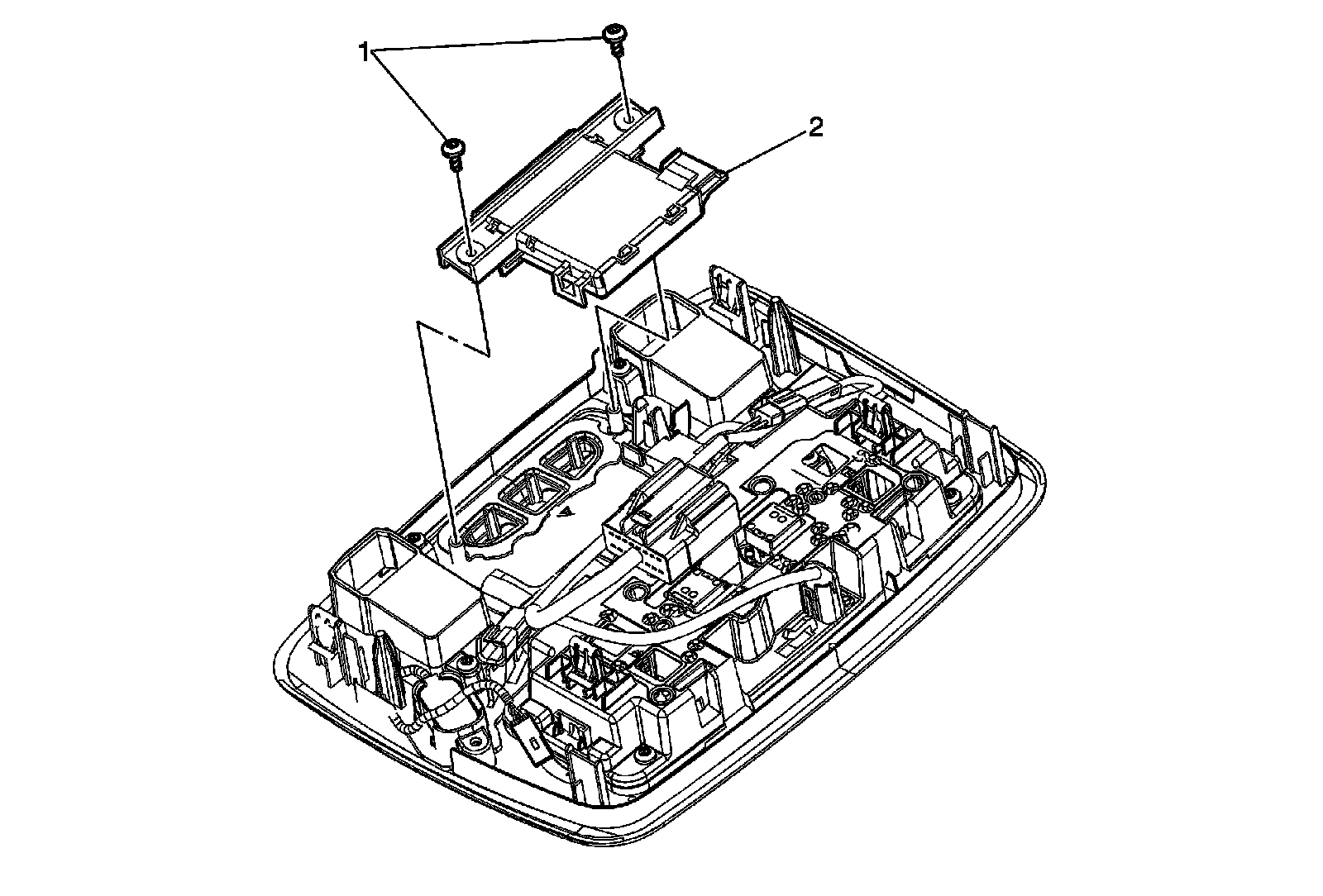 1
2