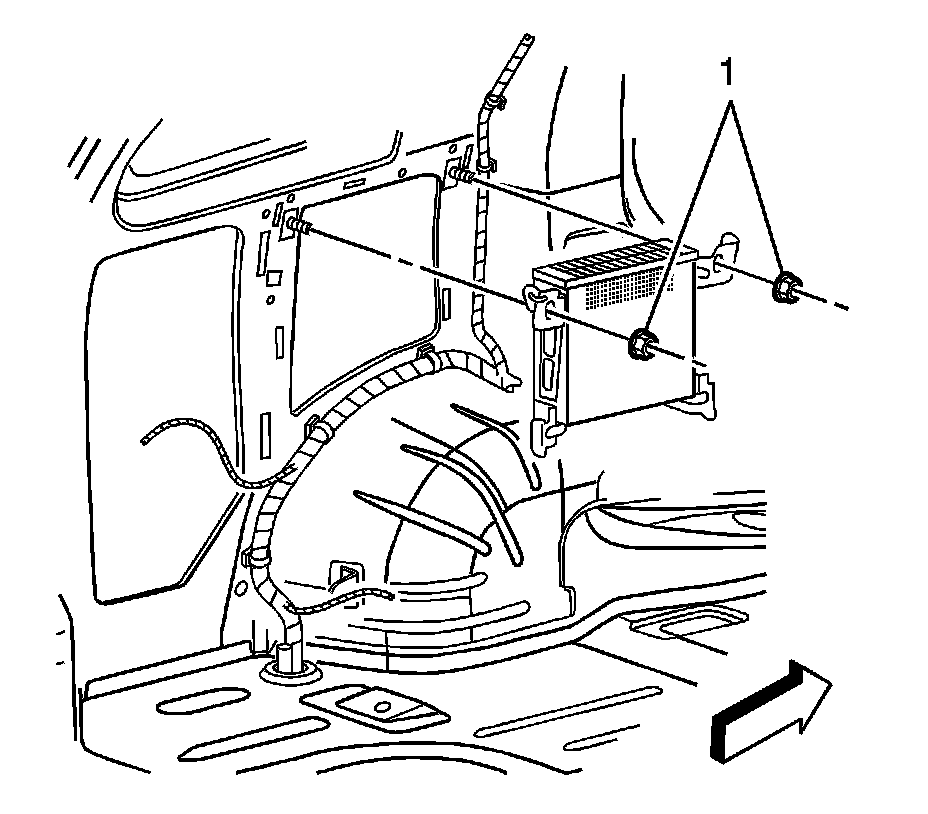 1