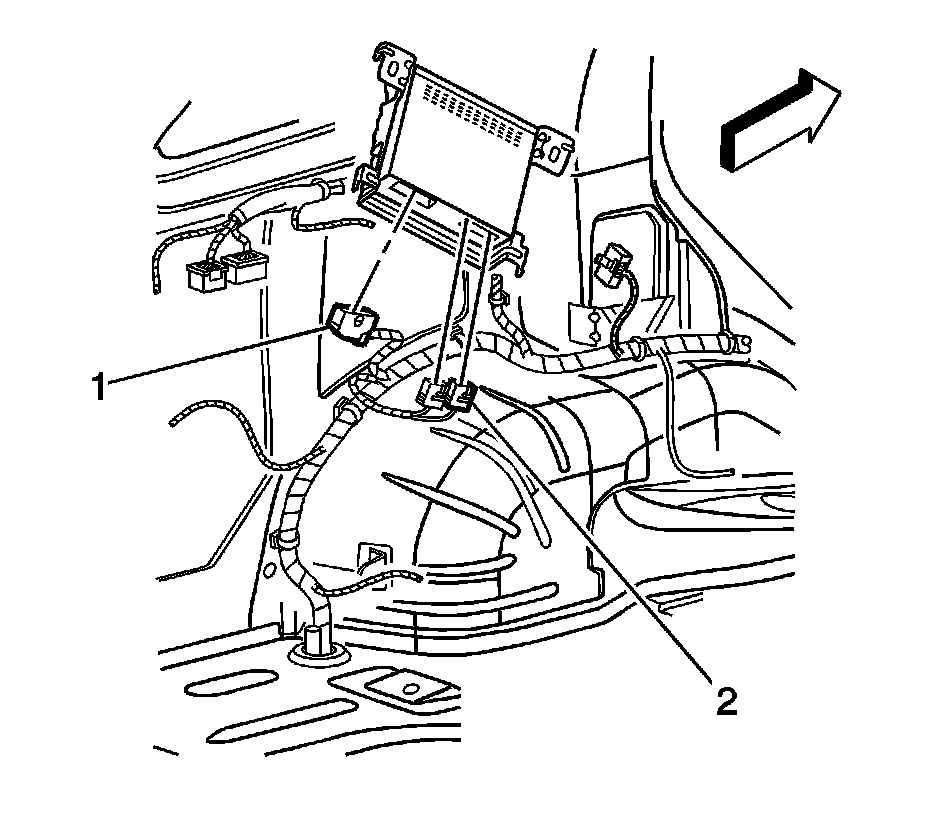 1
2