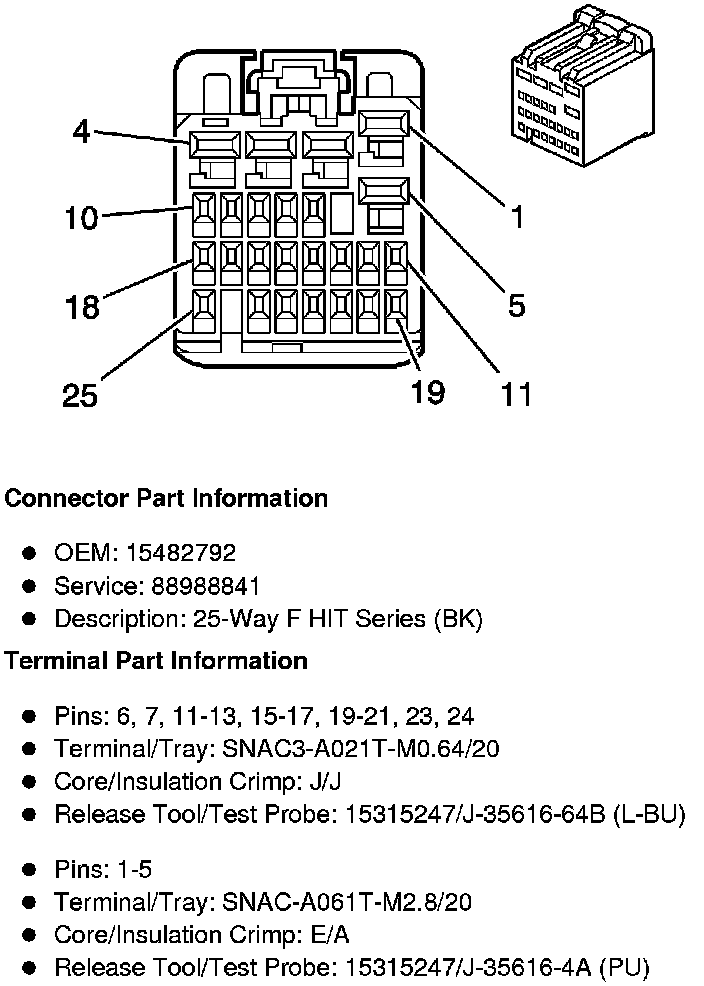 4
10
18
25
1
5
19
11

Connector Part Information

- OEM: 15482792
- Service: 88988841
- Description: 25-Way F HIT Series (BK)

Terminal Part Information

- Pins: 6, 7, 11-13, 15-17, 19-21, 23, 24
- Terminal/Tray: SNAC3-A021T-M0.64/20
- Core/Insulation Crimp: J/J
- Release Tool/Test Probe: 15315247/J-35616-64B (L-BU)

- Pins: 1-5
- Terminal/Tray: SNAC-A061T-M2.8/20
- Core/Insulation Crimp: E/A
- Release Tool/Test Probe: 15315247/J-35616-4A (PU)