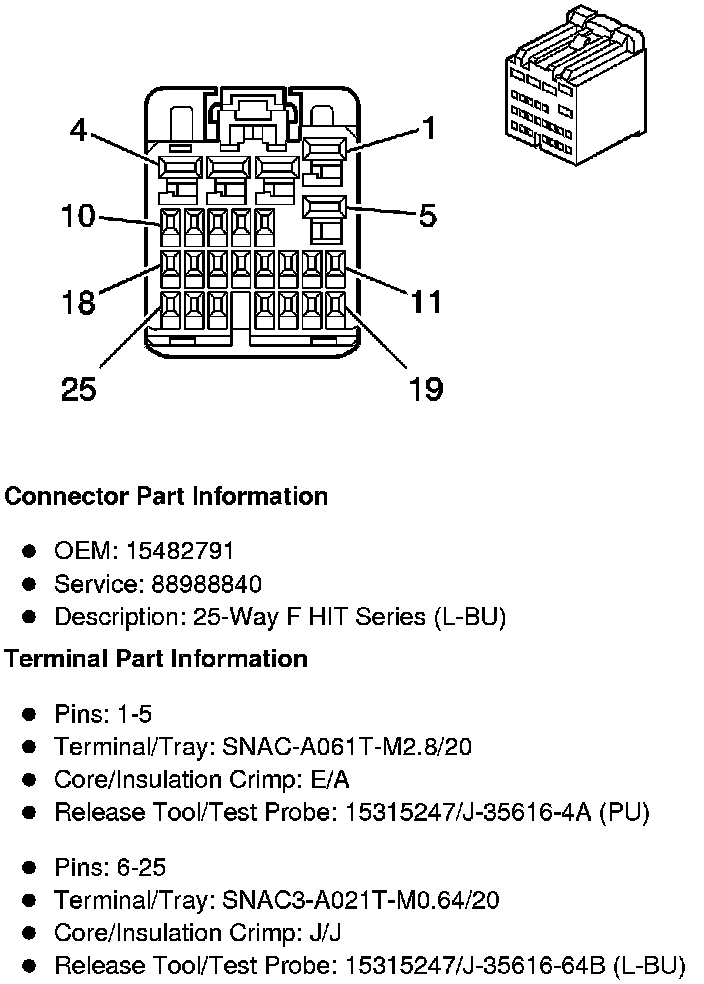 4
1
10
5
18
11
25
19

**Connector Part Information**

- OEM: 15482791
- Service: 88988840
- Description: 25-Way F HIT Series (L-BU)

**Terminal Part Information**

- Pins: 1-5
- Terminal/Tray: SNAC-A061T-M2.8/20
- Core/Insulation Crimp: E/A
- Release Tool/Test Probe: 15315247/J-35616-4A (PU)

- Pins: 6-25
- Terminal/Tray: SNAC3-A021T-M0.64/20
- Core/Insulation Crimp: J/J
- Release Tool/Test Probe: 15315247/J-35616-64B (L-BU)