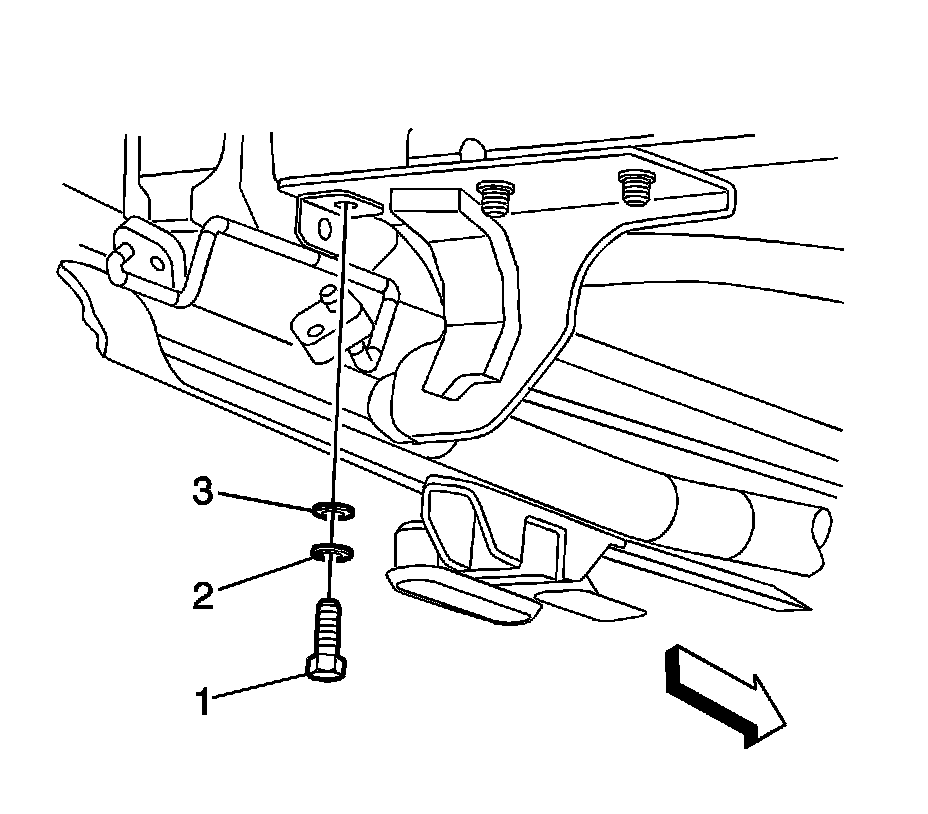 3
2
1