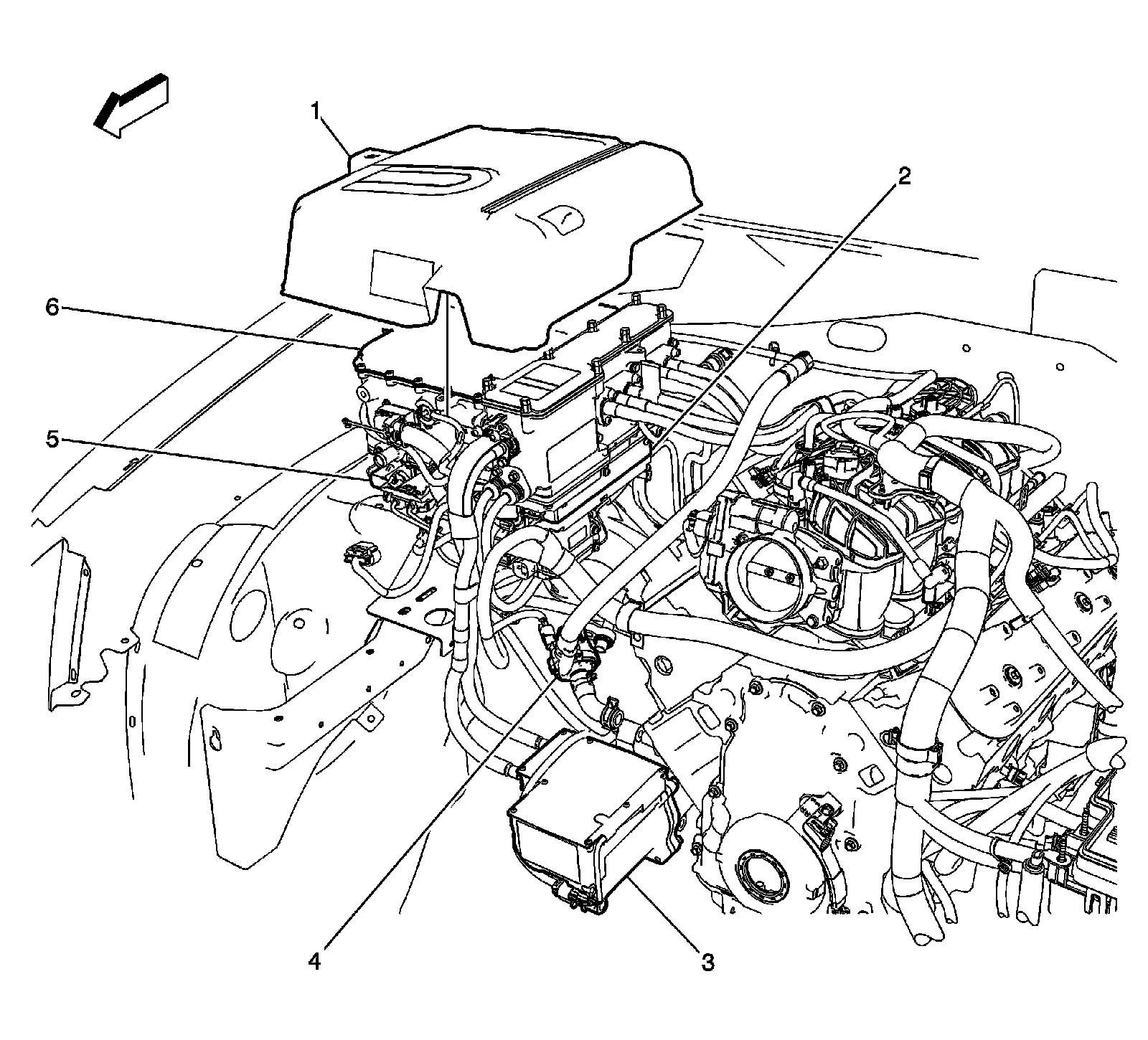 1
2
6
5
4
3