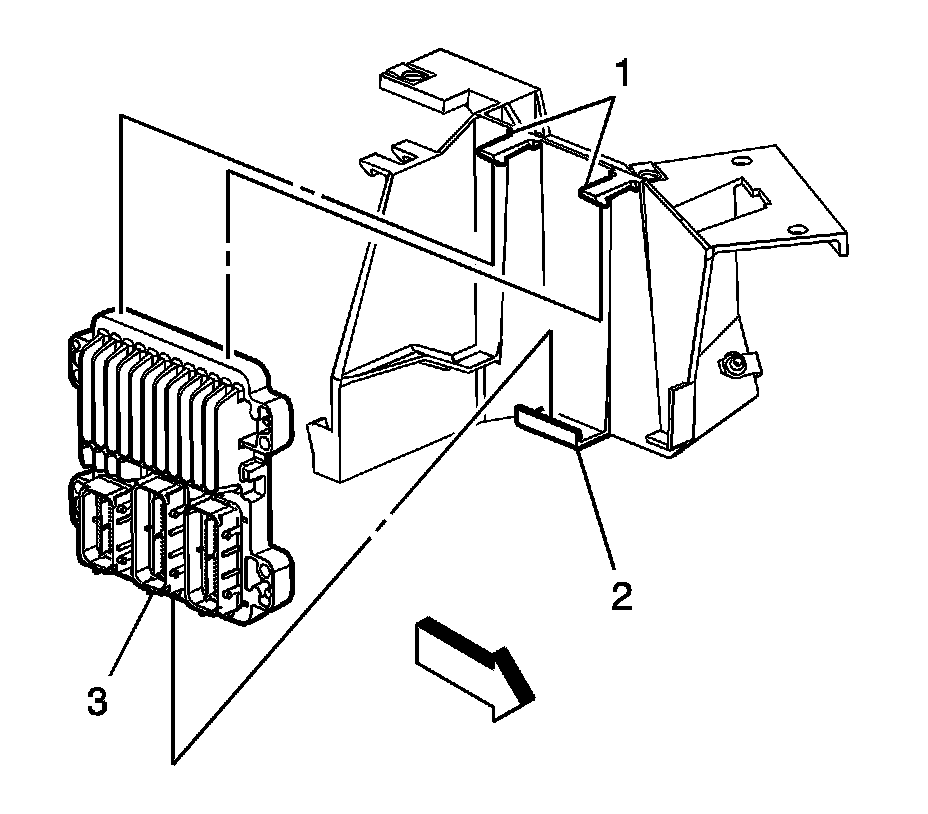 1
2
3