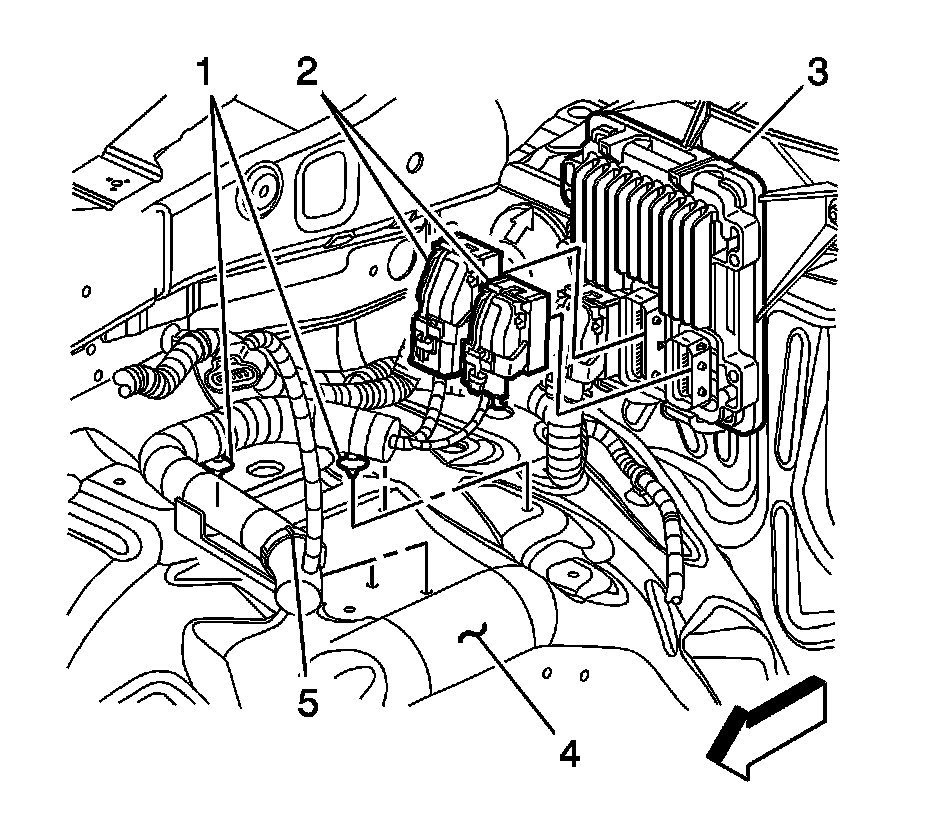 1
2
3
5
4