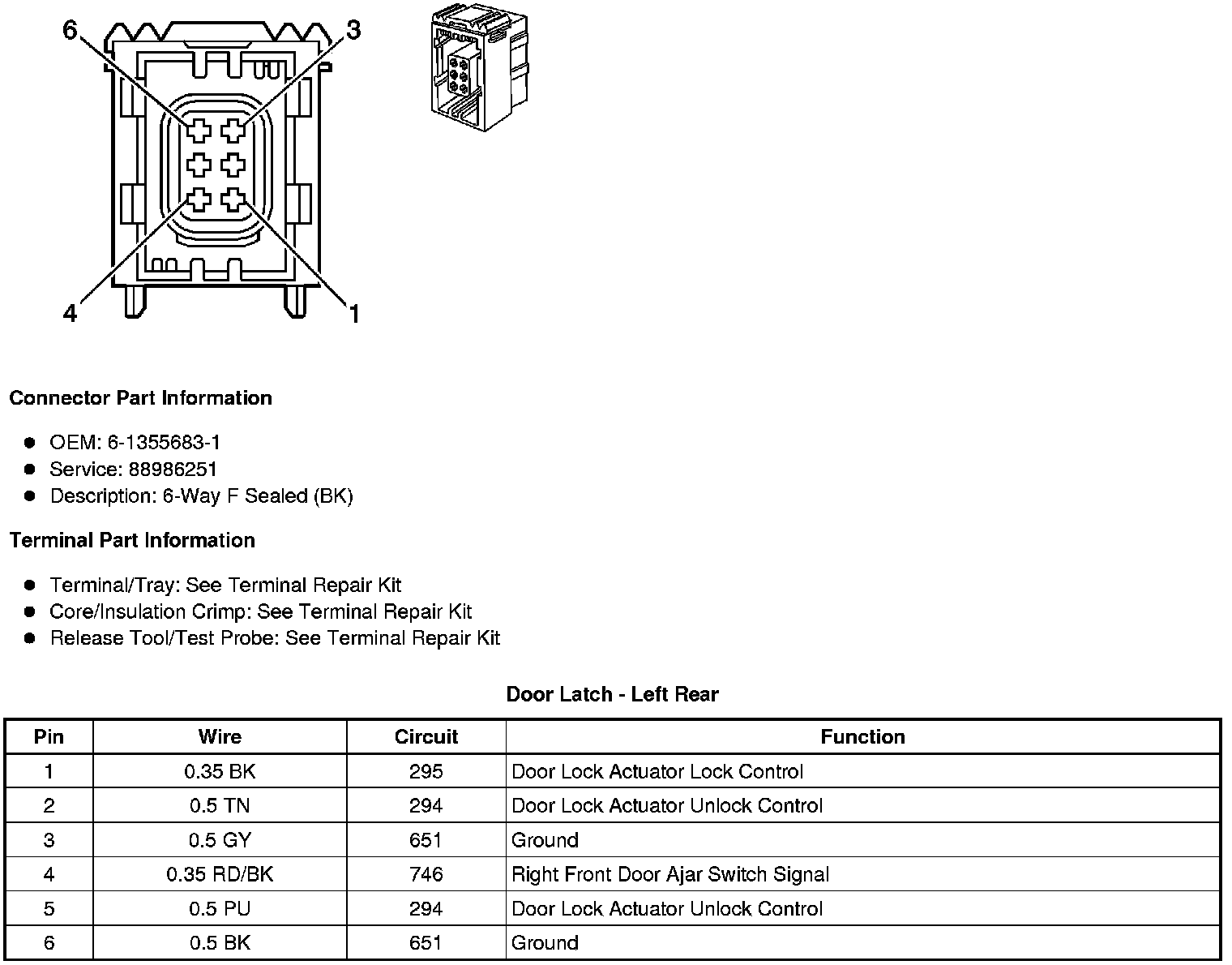 6
3
4
1

**Connector Part Information**

- OEM: 6-1355683-1
- Service: 88986251
- Description: 6-Way F Sealed (BK)

**Terminal Part Information**

- Terminal/Tray: See Terminal Repair Kit
- Core/Insulation Crimp: See Terminal Repair Kit
- Release Tool/Test Probe: See Terminal Repair Kit

**Door Latch - Left Rear**

| Pin | Wire | Circuit | Function |
|---|---|---|---|
| 1 | 0.35 BK | 295 | Door Lock Actuator Lock Control |
| 2 | 0.5 TN | 294 | Door Lock Actuator Unlock Control |
| 3 | 0.5 GY | 651 | Ground |
| 4 | 0.35 RD/BK | 746 | Right Front Door Ajar Switch Signal |
| 5 | 0.5 PU | 294 | Door Lock Actuator Unlock Control |
| 6 | 0.5 BK | 651 | Ground |