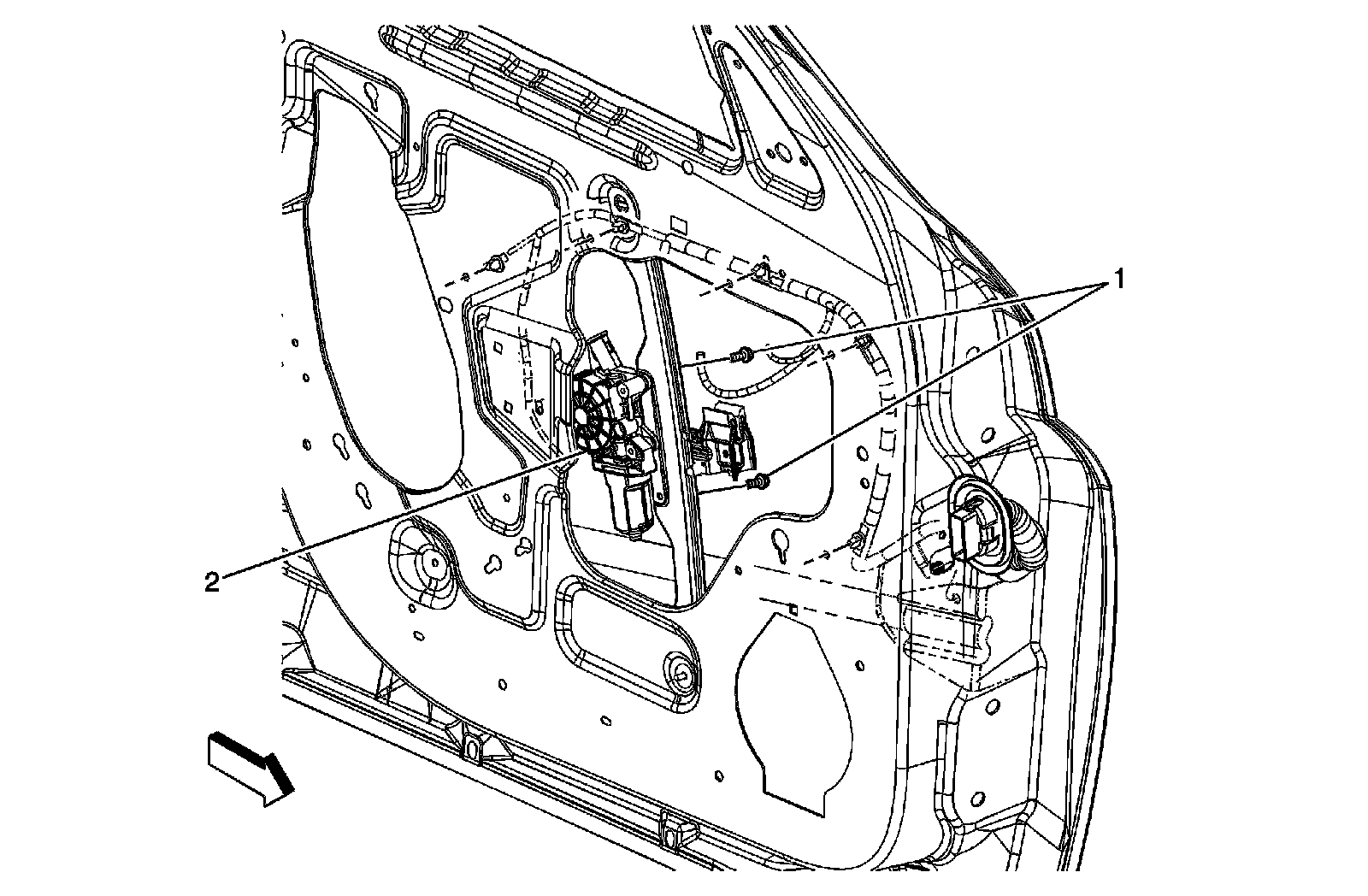 1
2