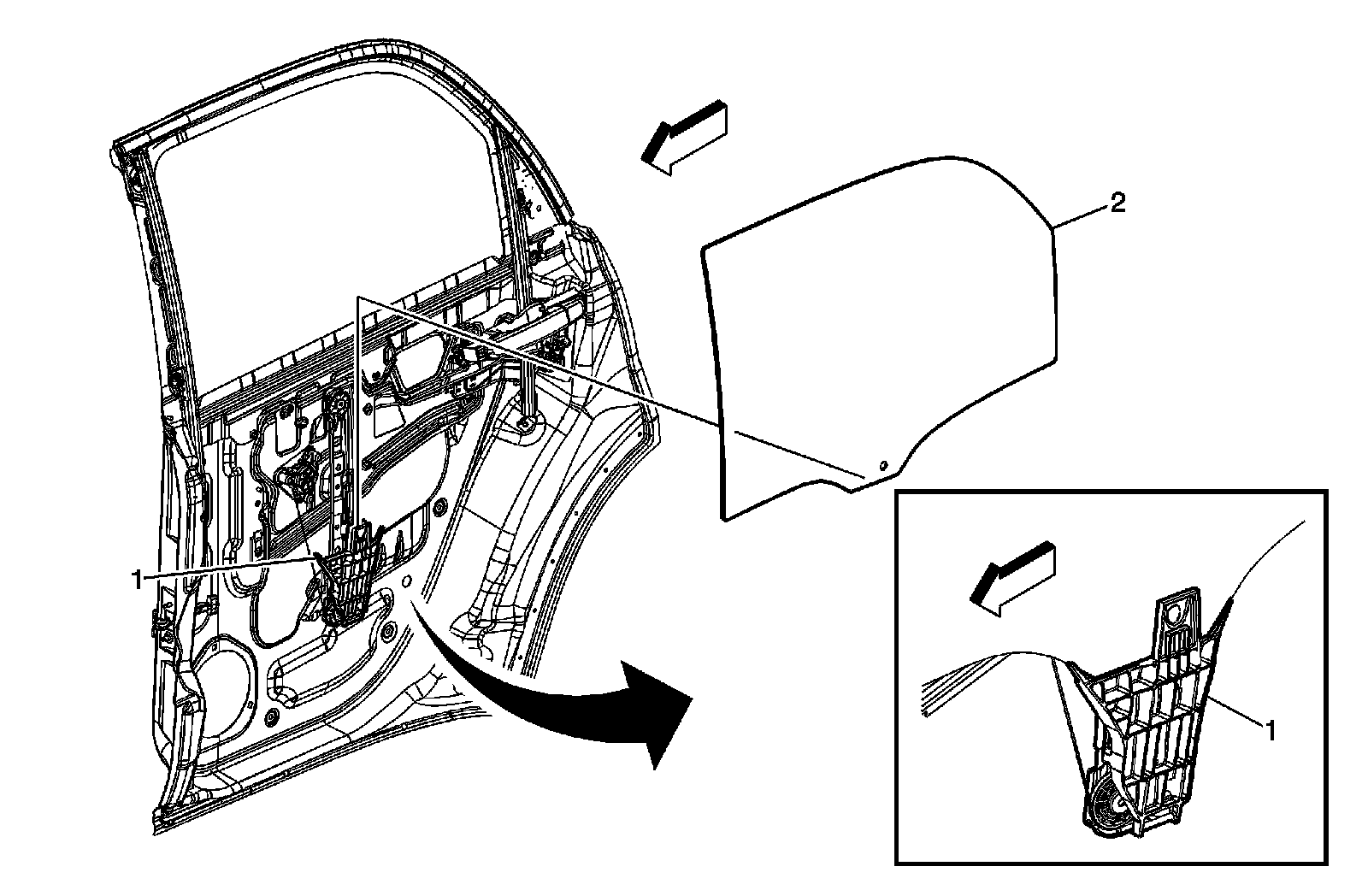 2

1

1