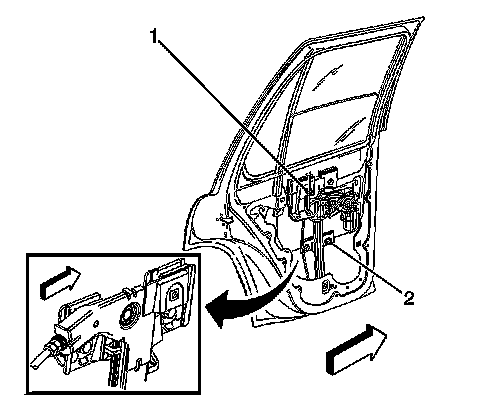 1
2