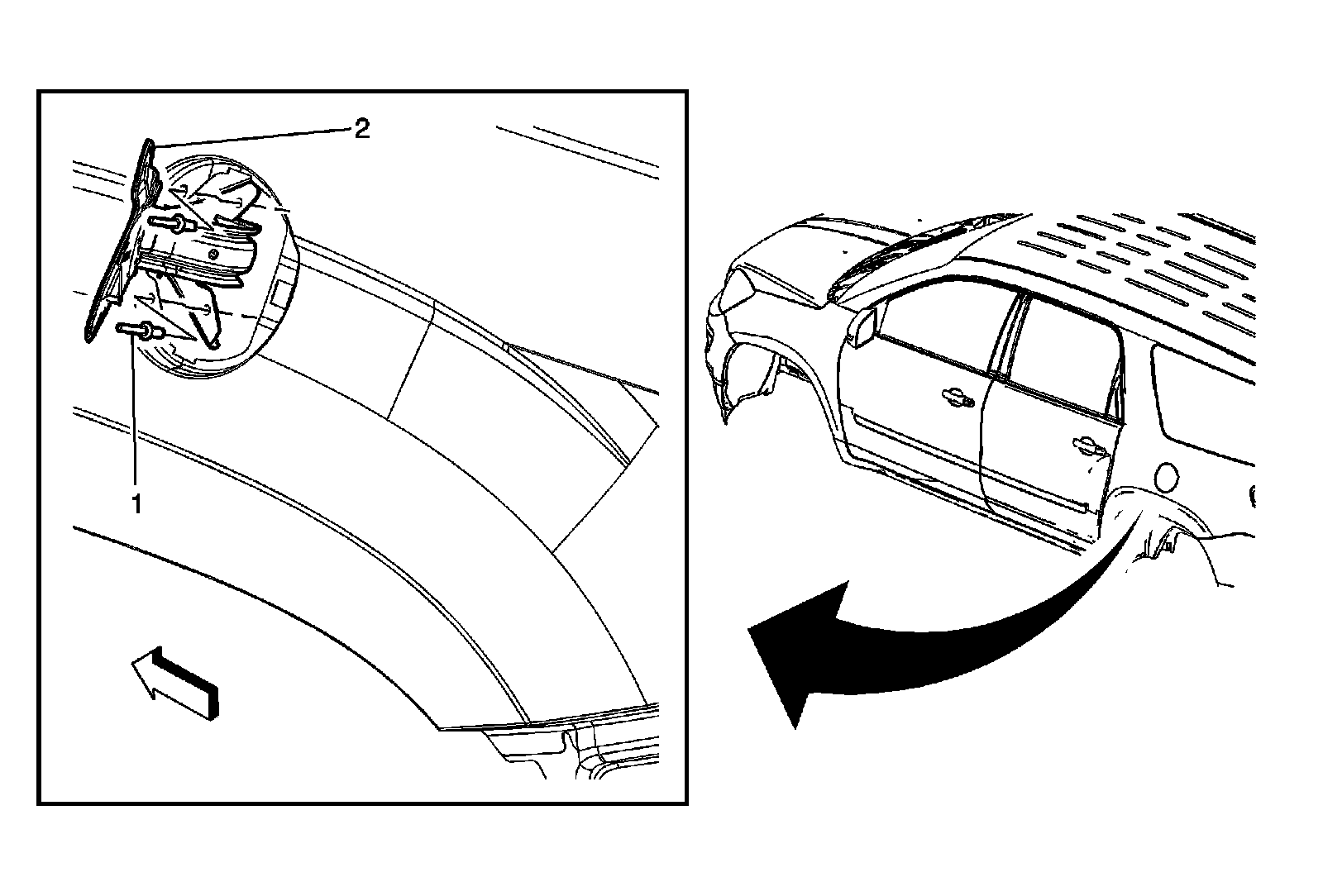 2
1