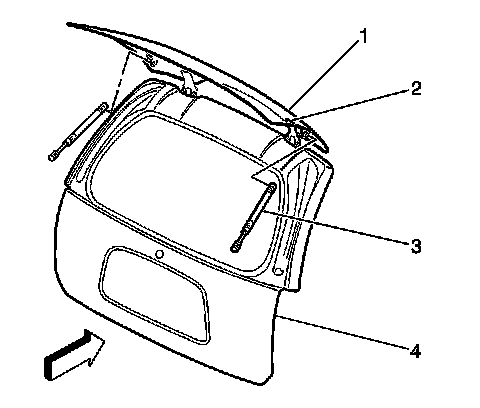 1
2
3
4