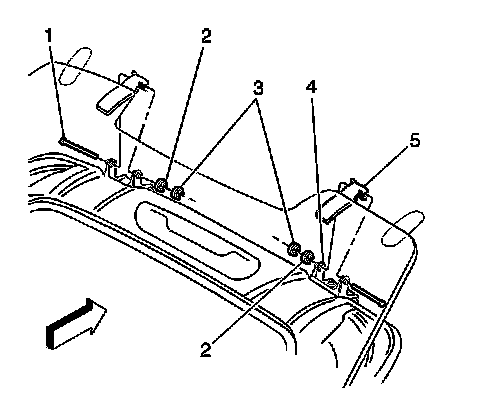 1
2
3
4
5
2