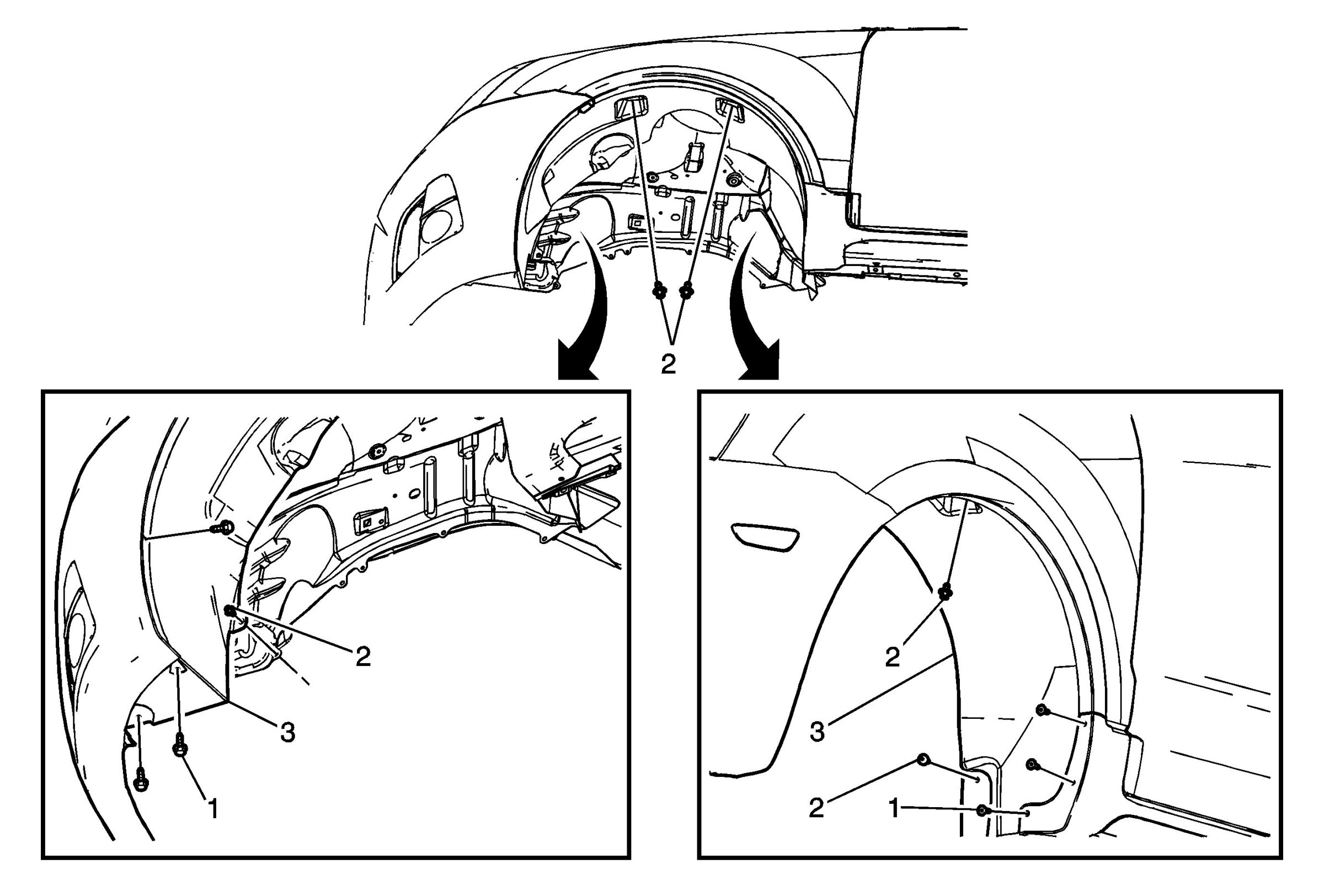 2

2
3
1

2
3
2
1