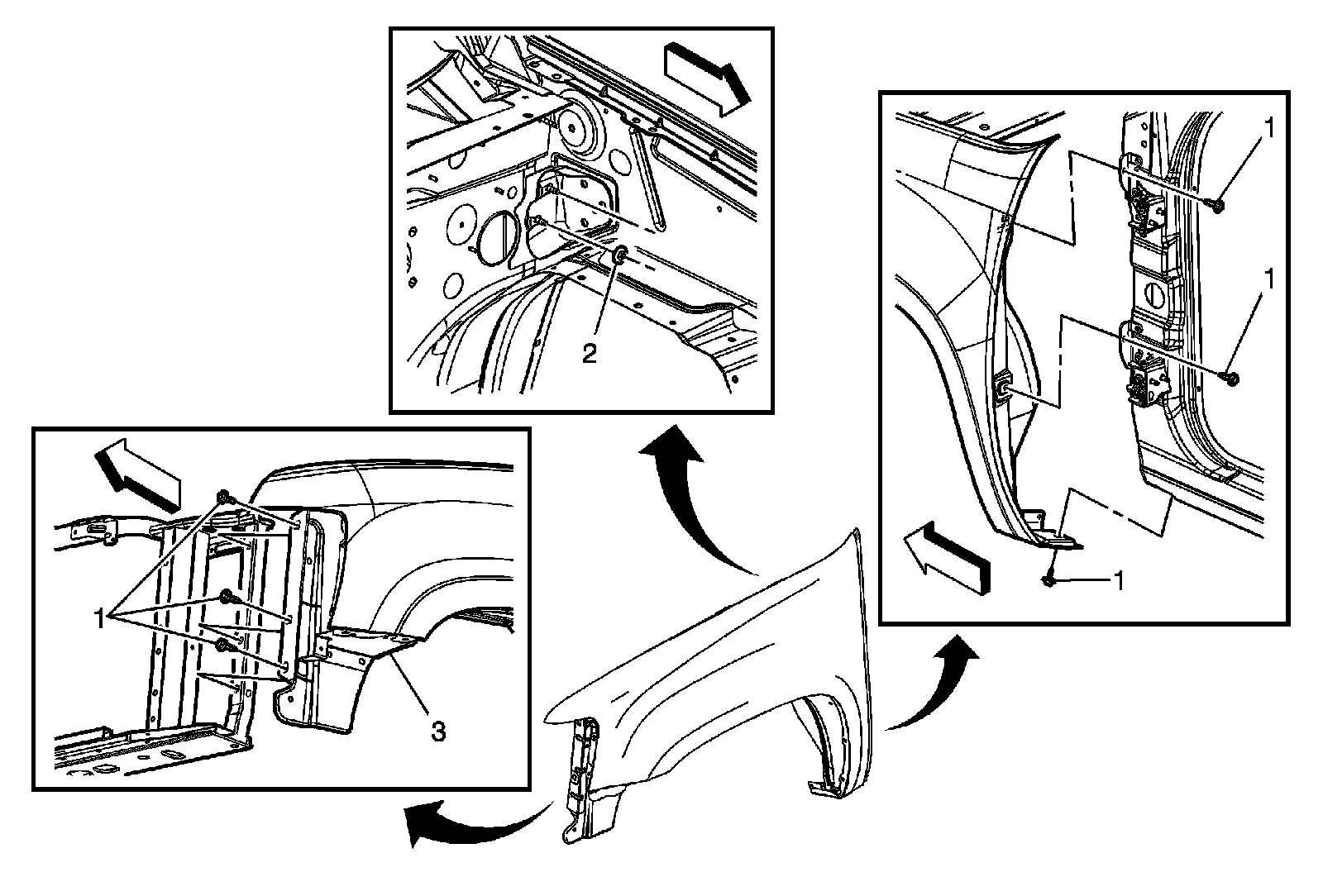 2

1

1

1

1

3