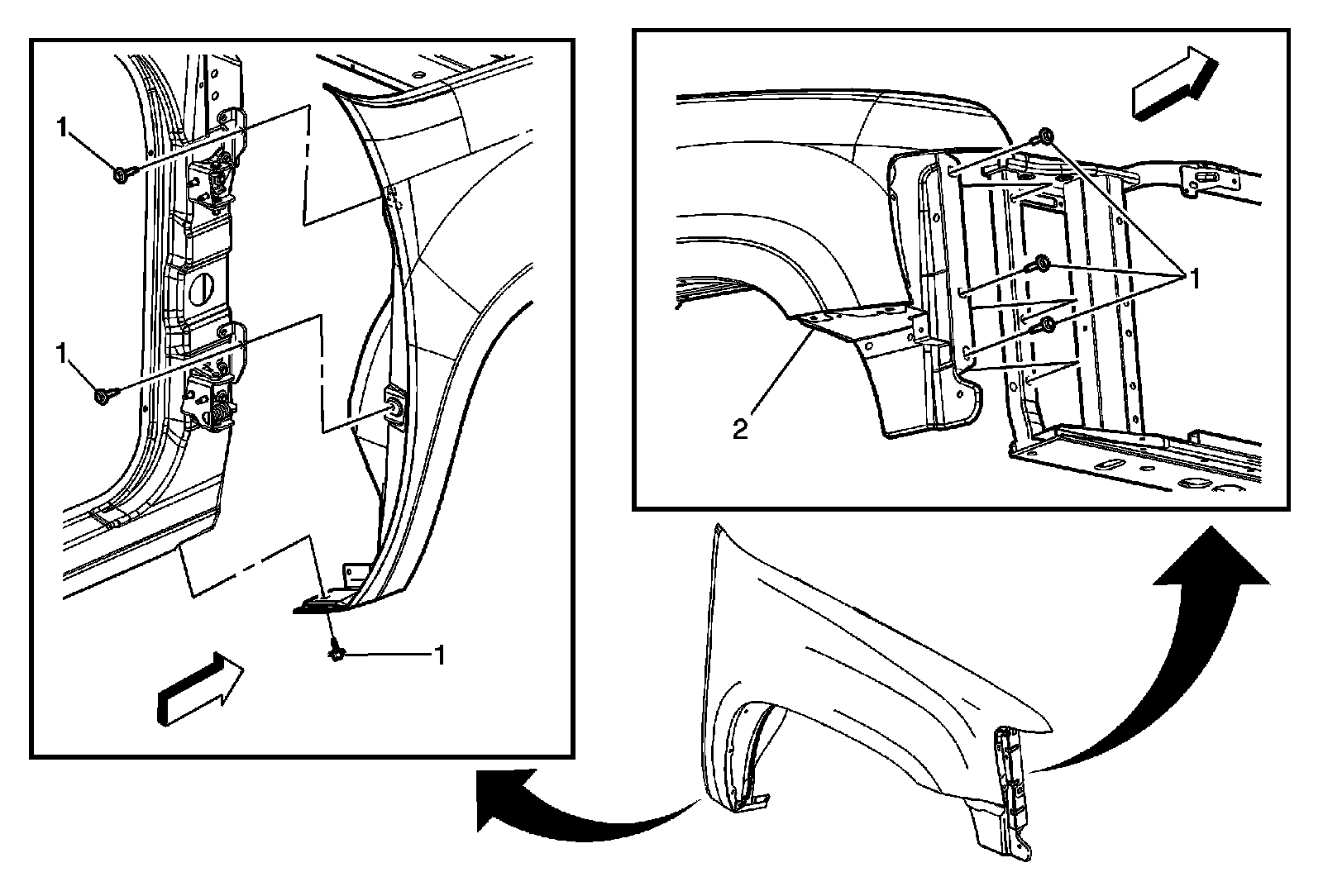 1

1

1

1

2