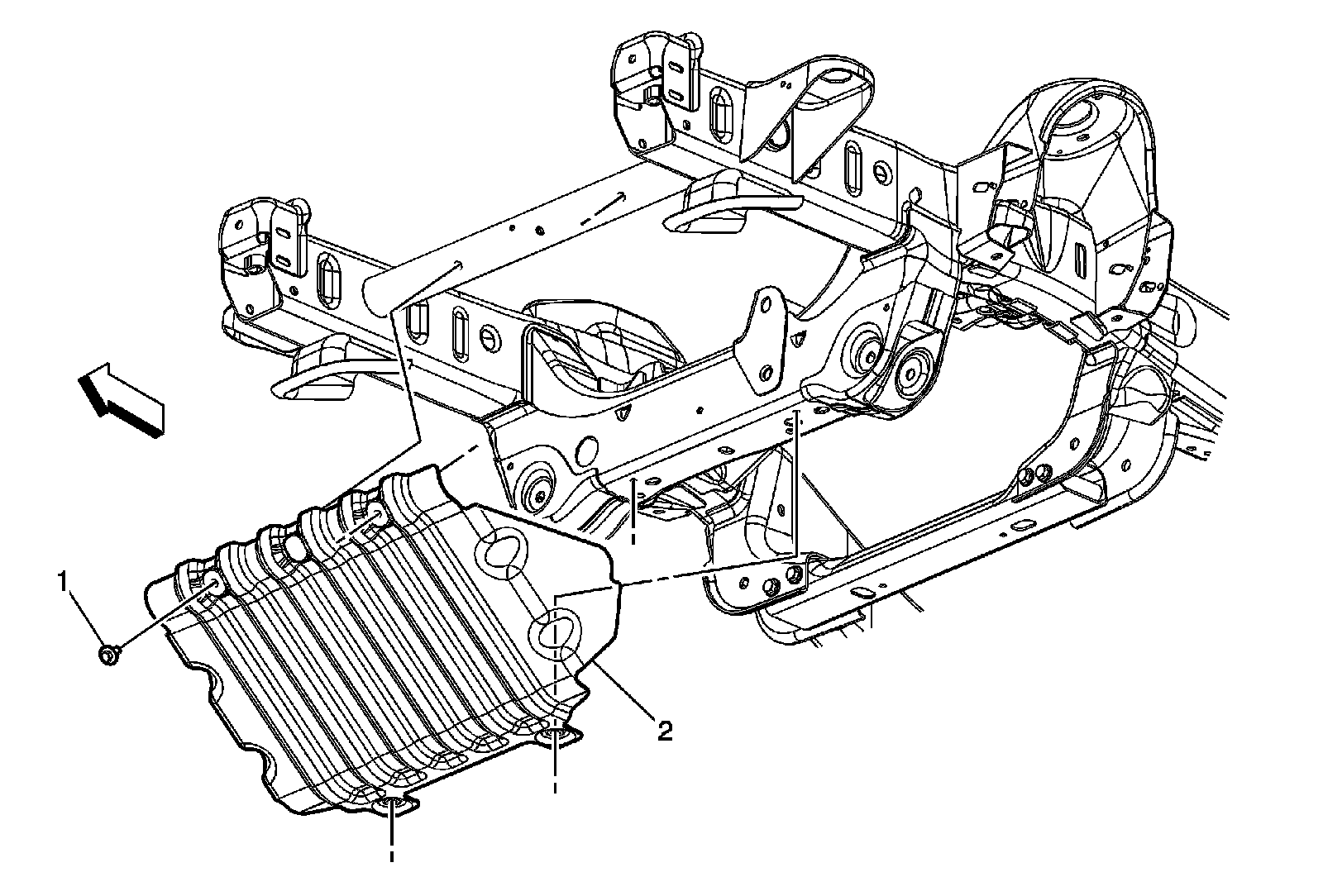 1

2