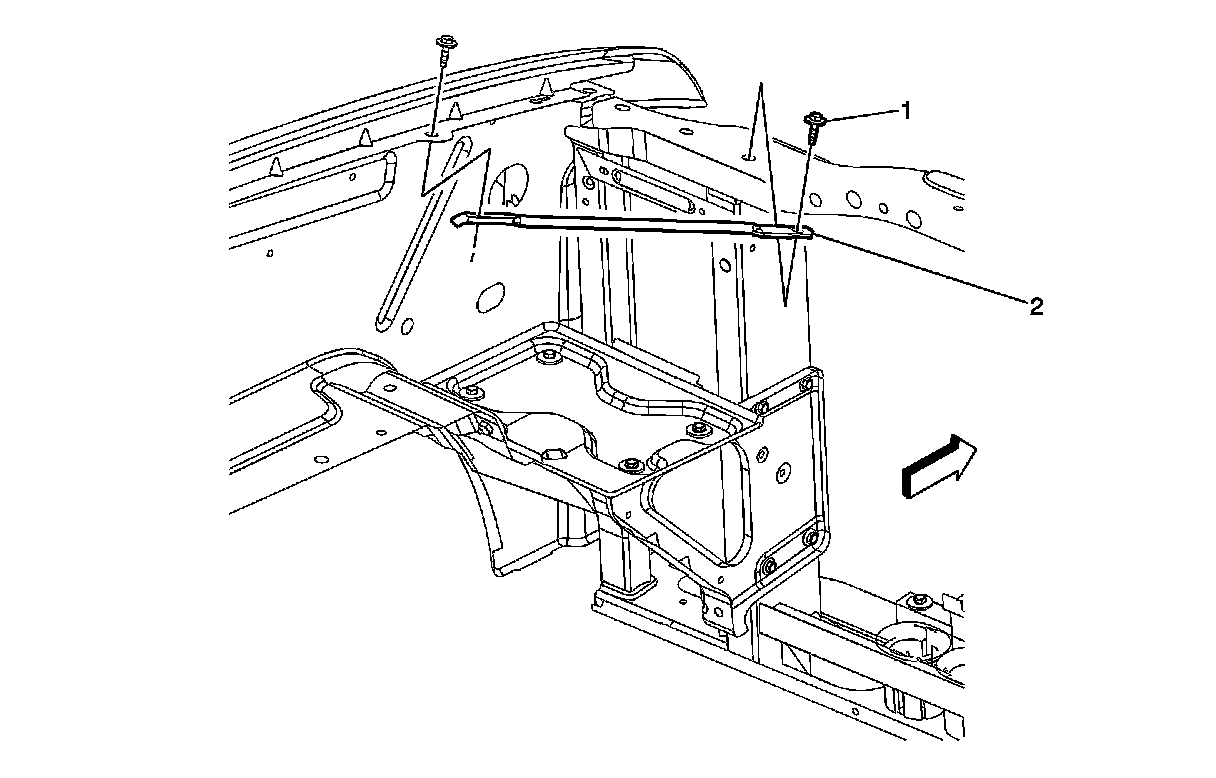 1
2