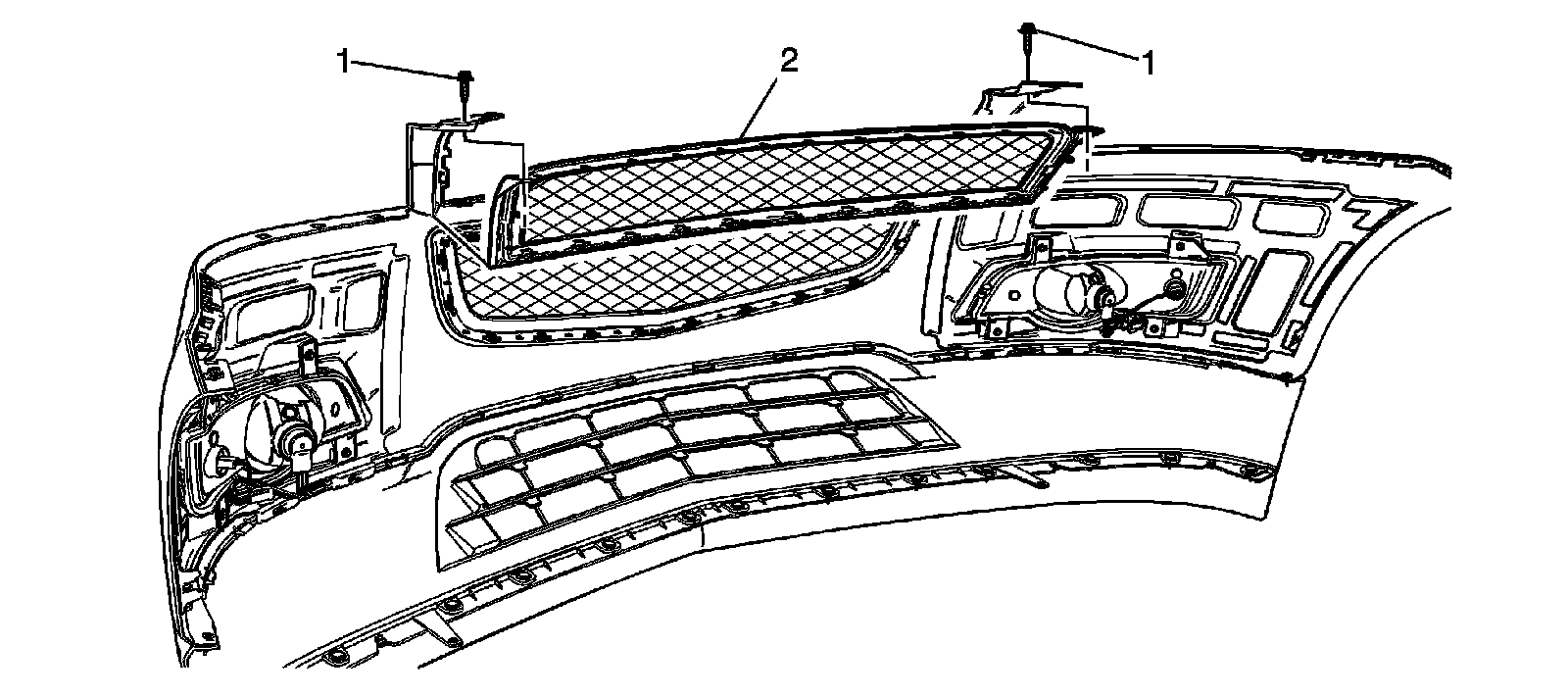 1
2
1