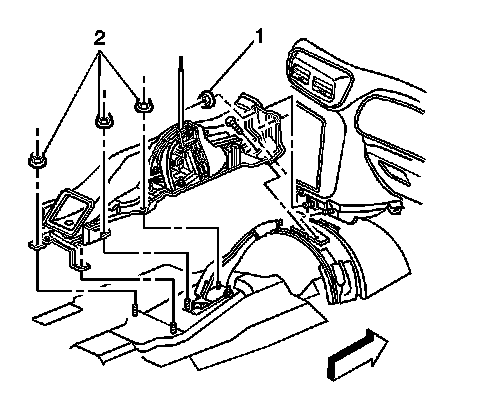 2
1