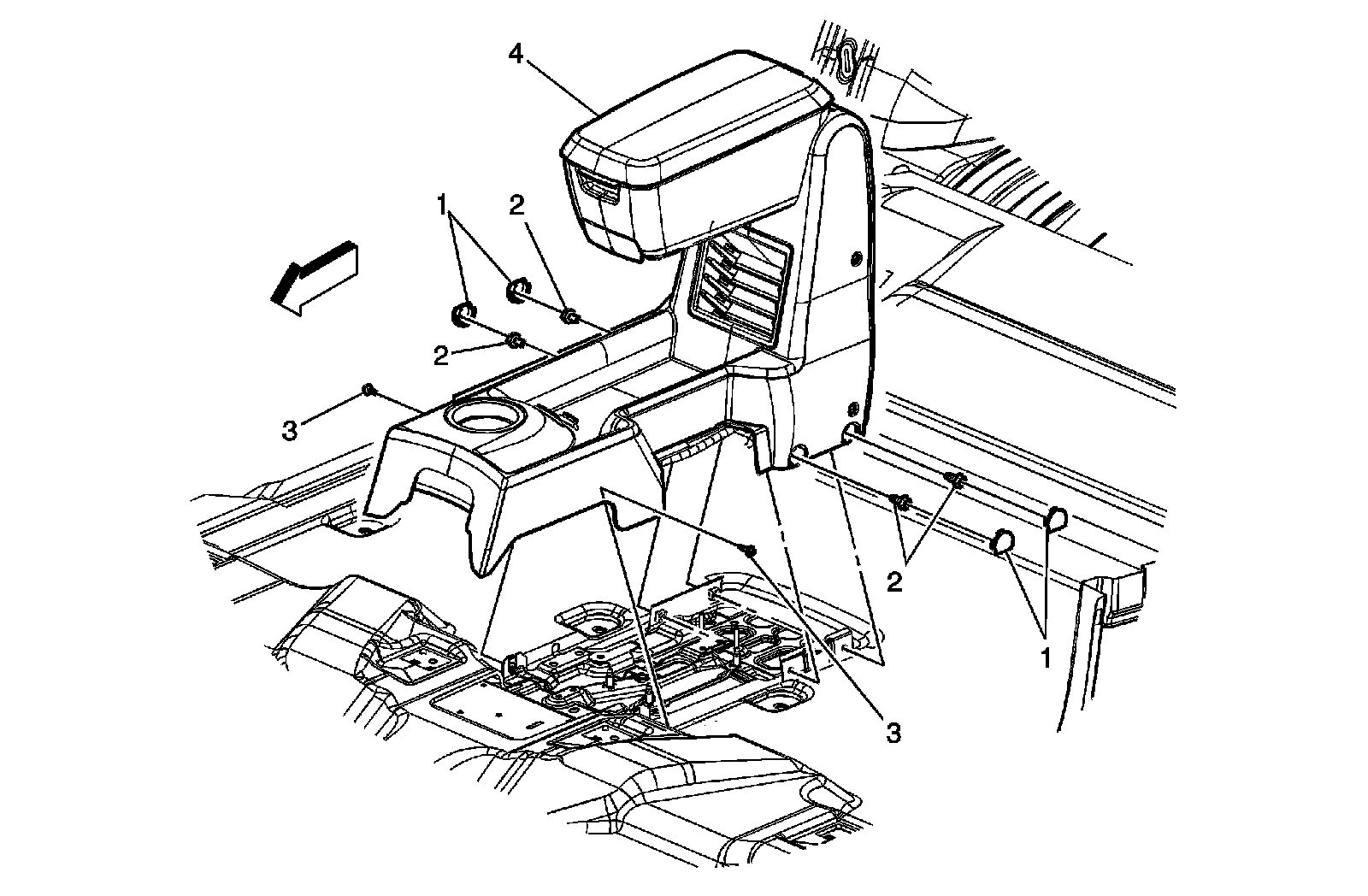 4
1
2
2
3
2
1
3