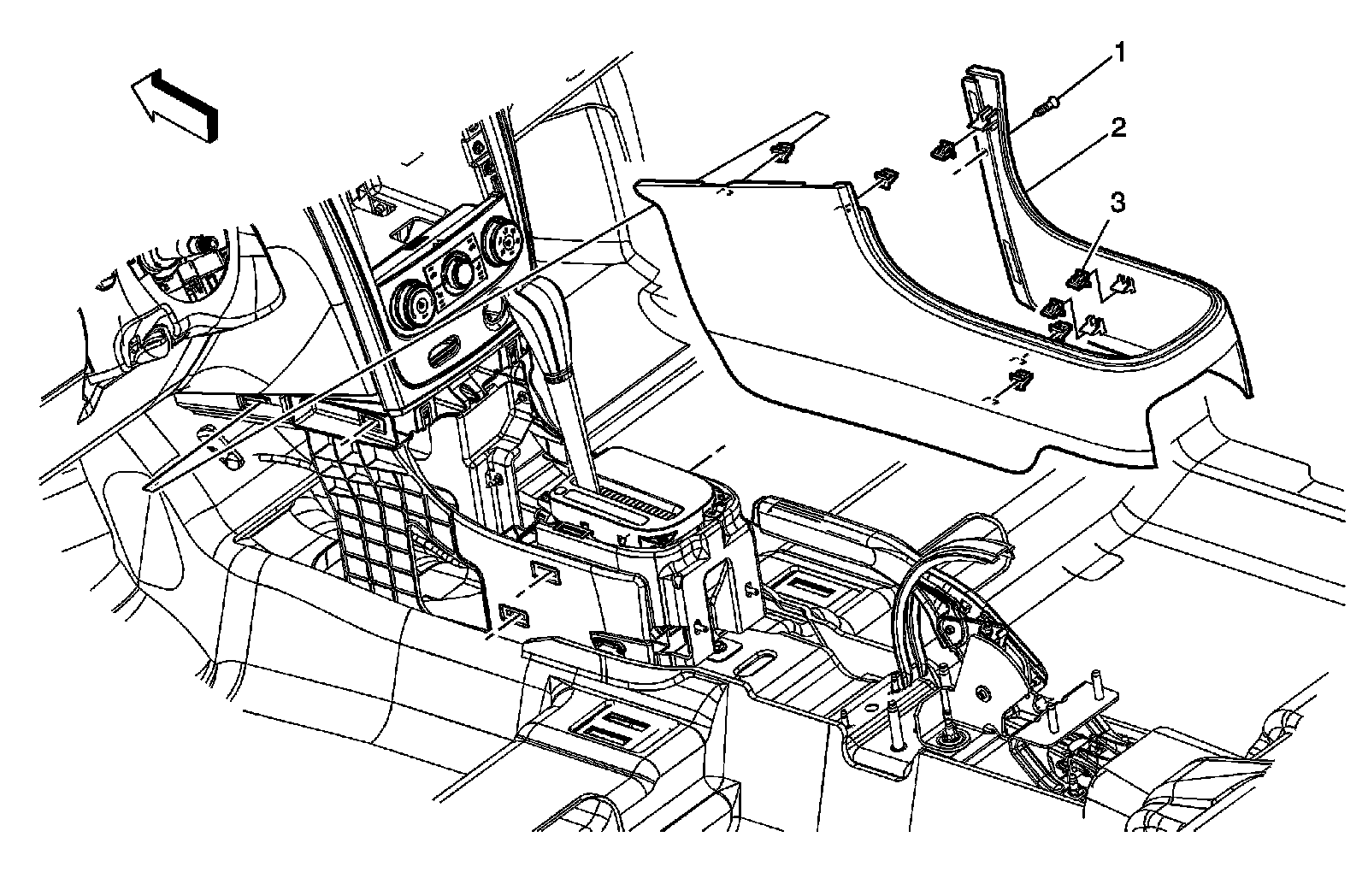 1
2
3