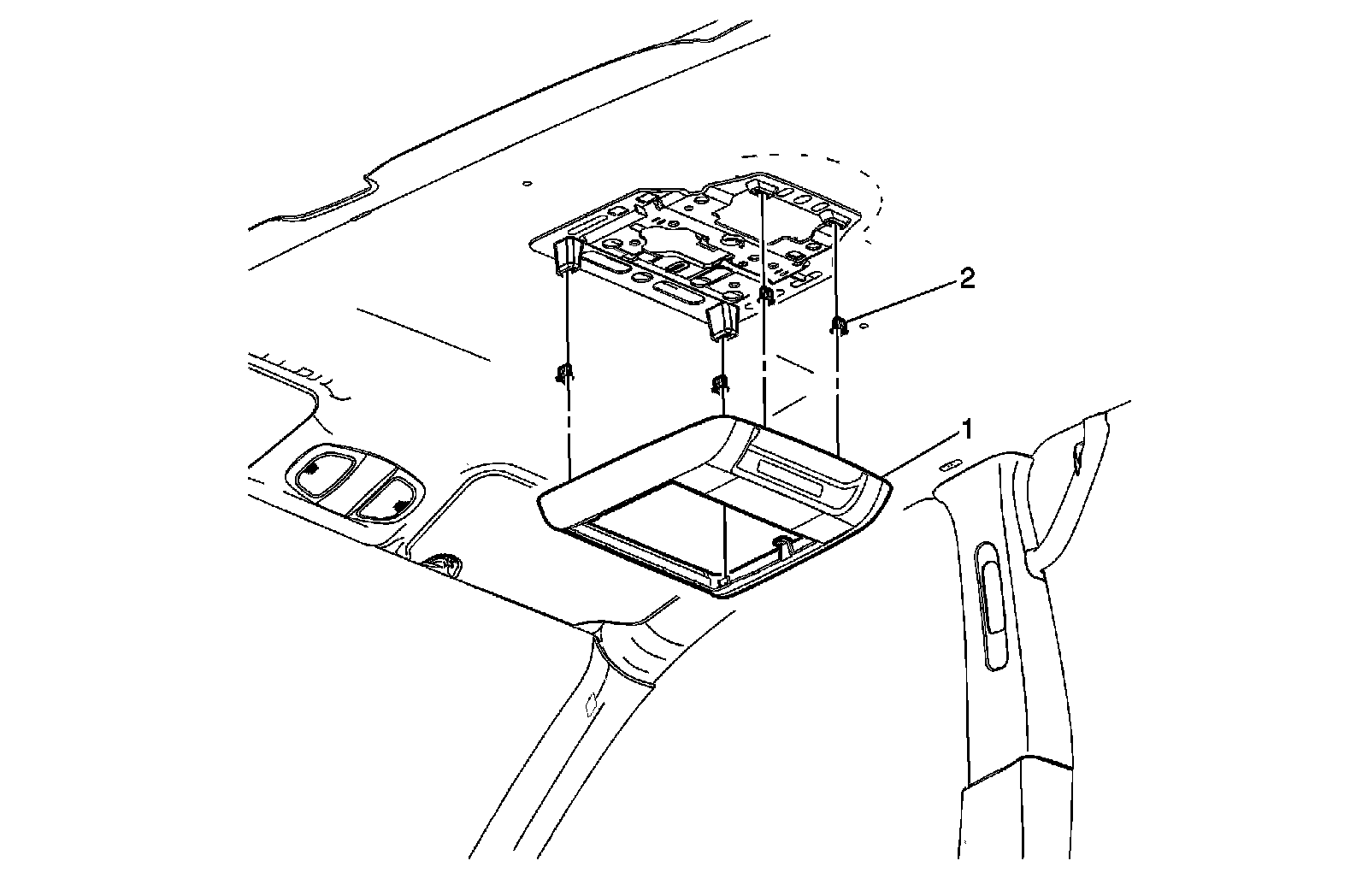 2

1