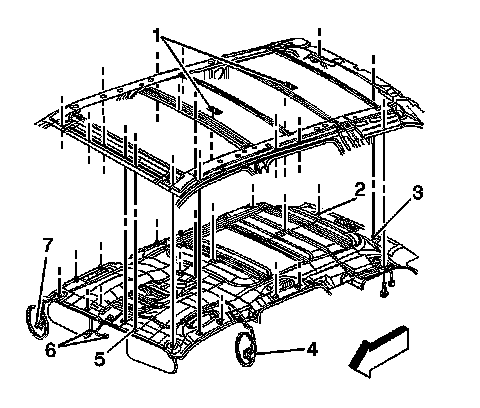 1
2
3
7
6
5
4