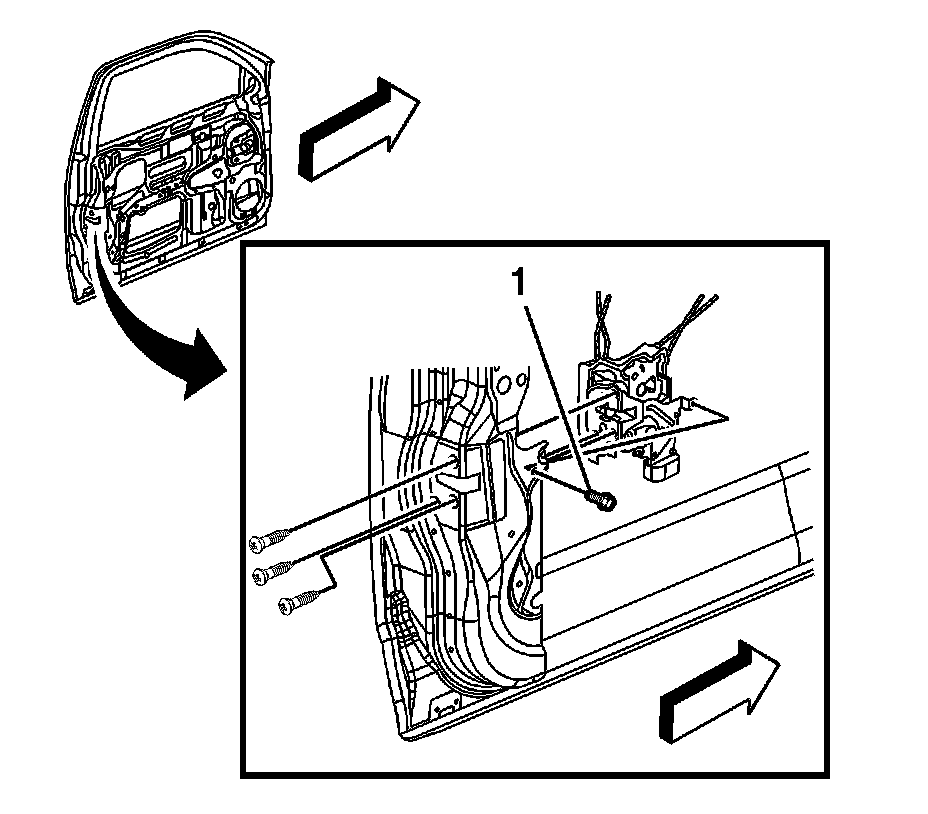 1