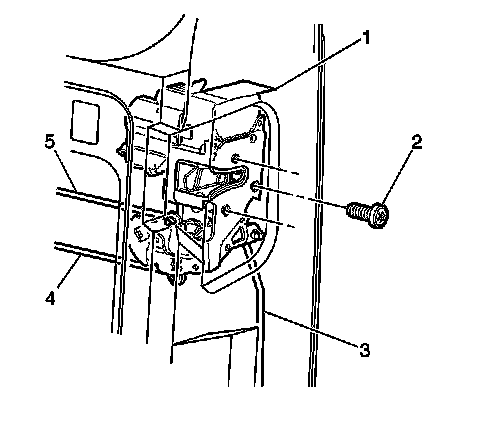 1
5
2
4
3