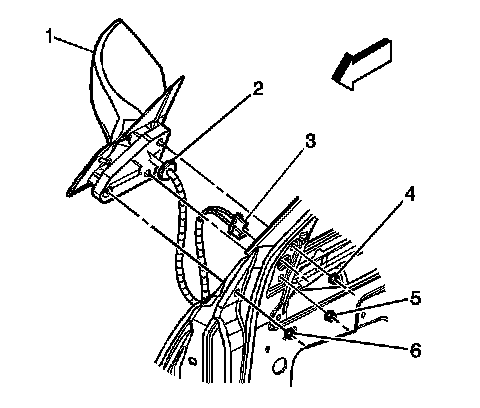 1
2
3
4
5
6