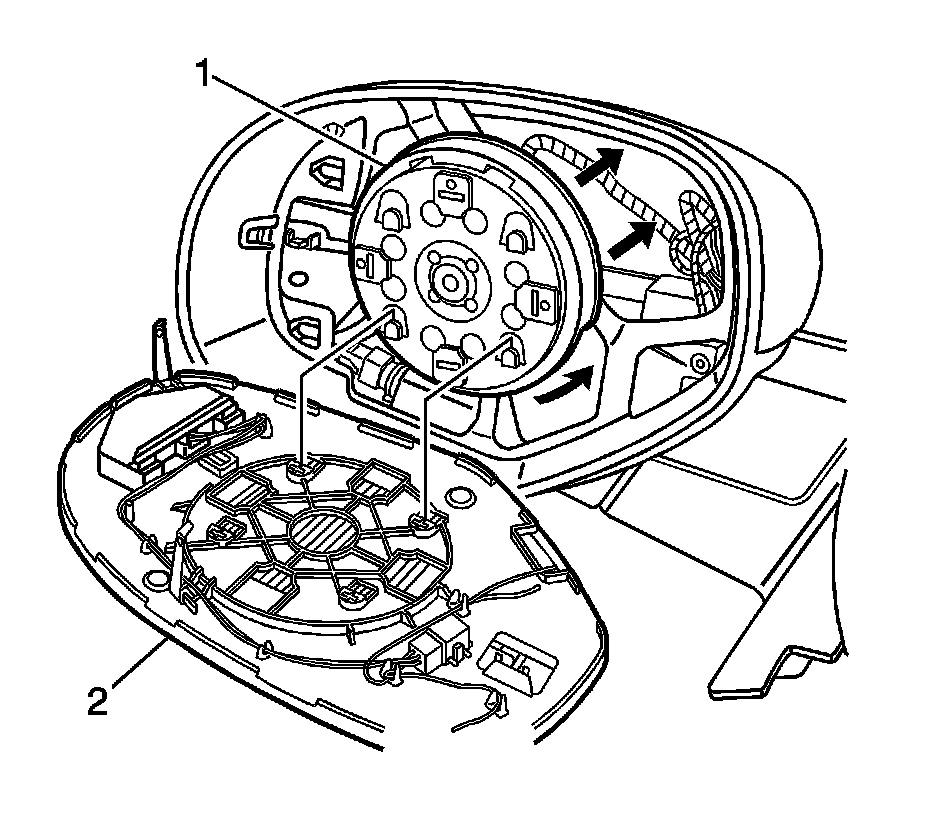 1

2