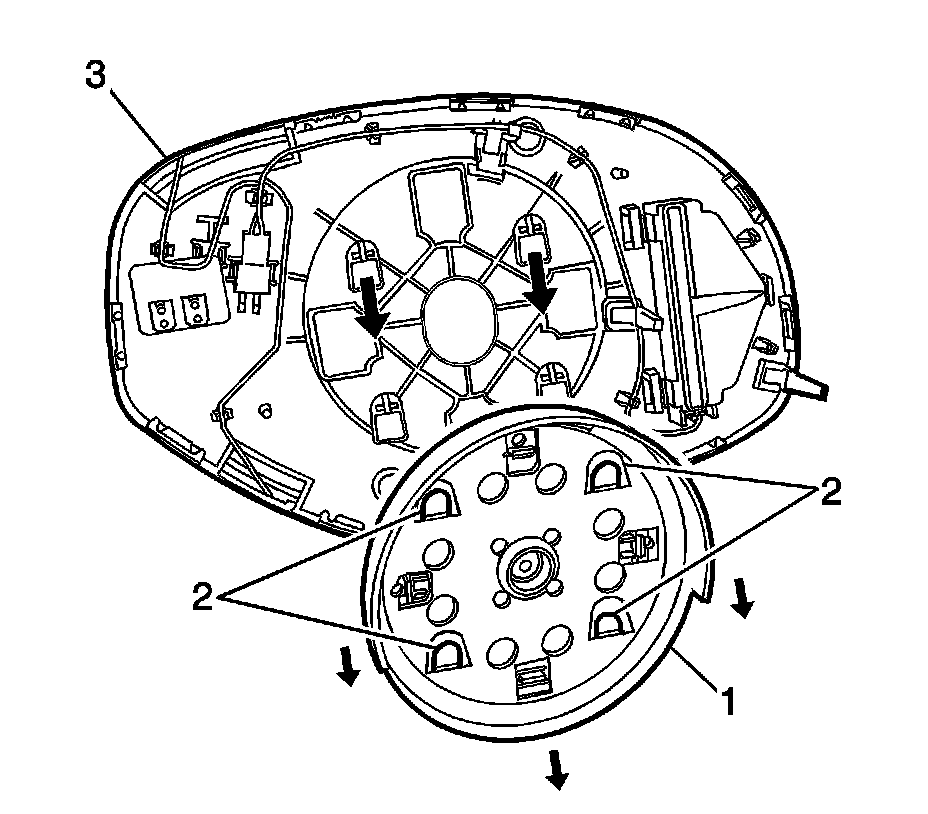 3
2
2
1