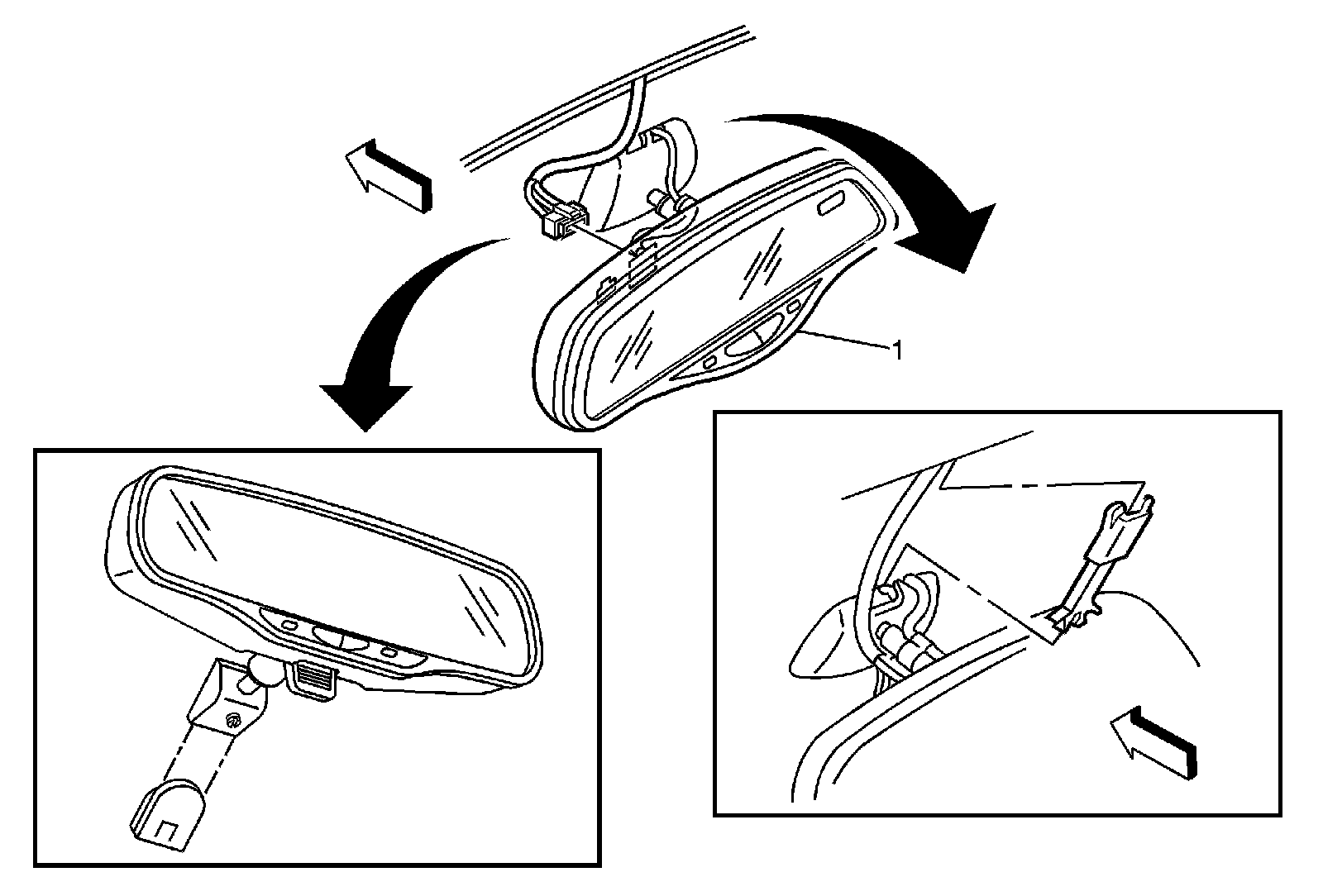 1