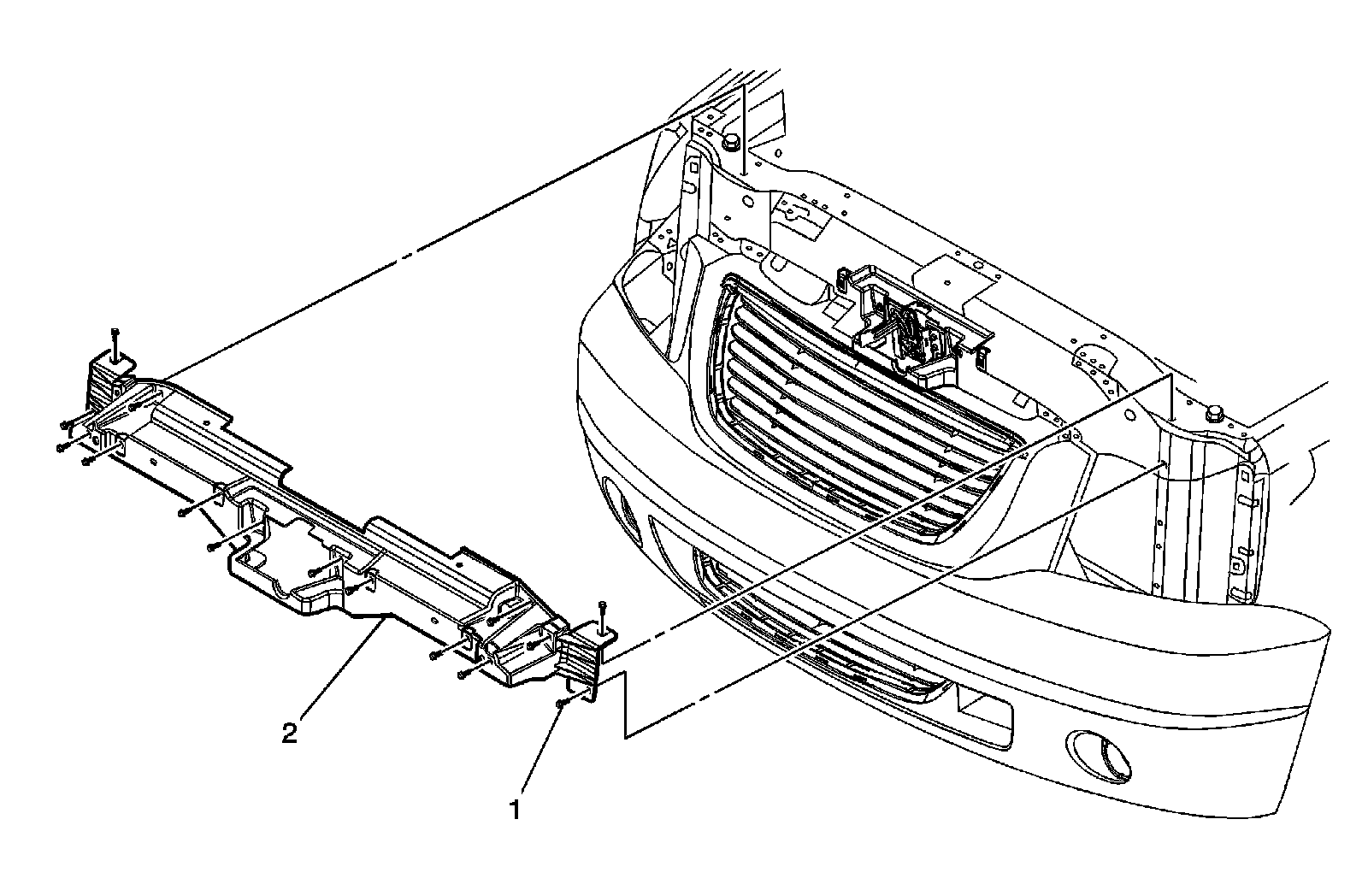 2

1