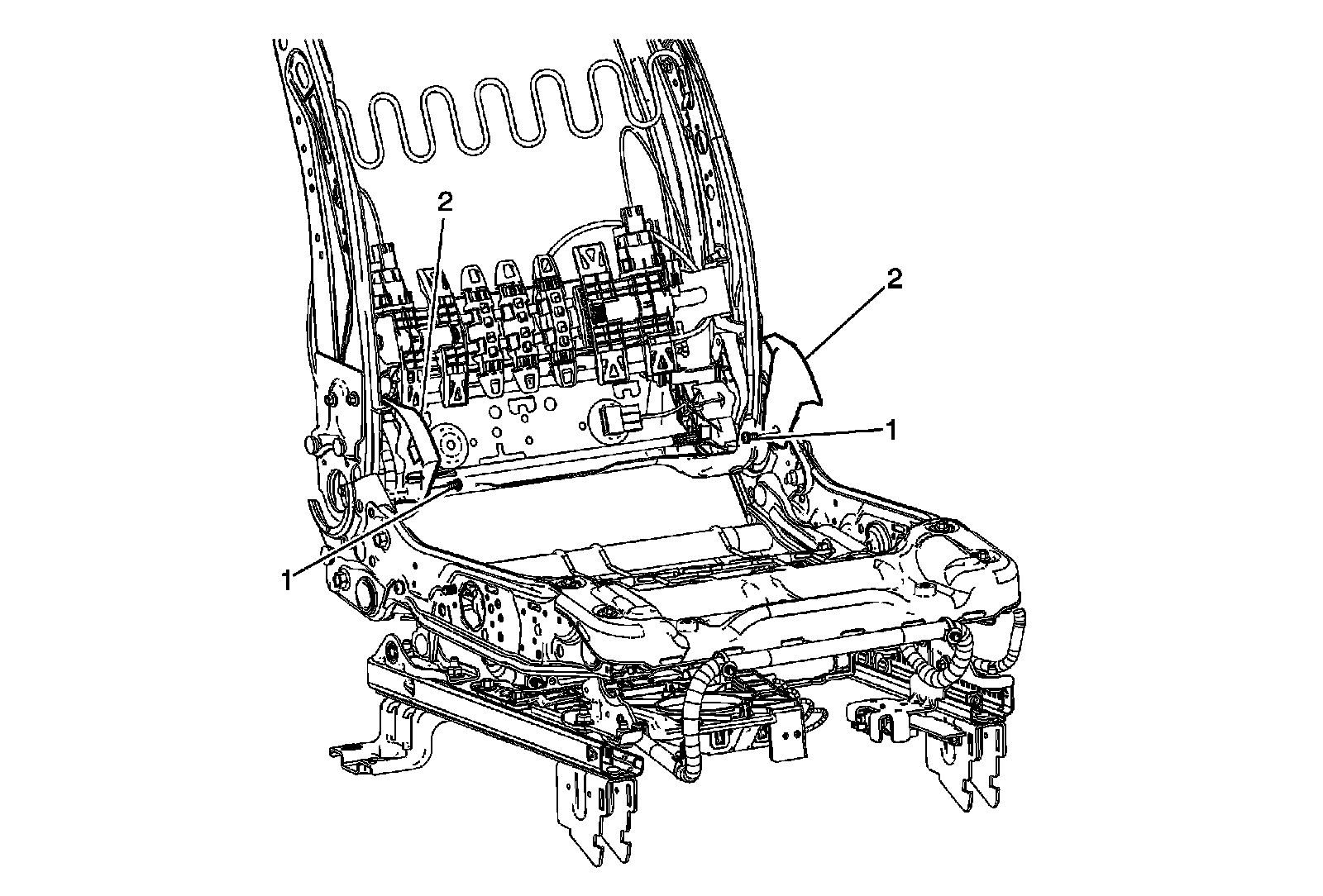 2
2
1
1