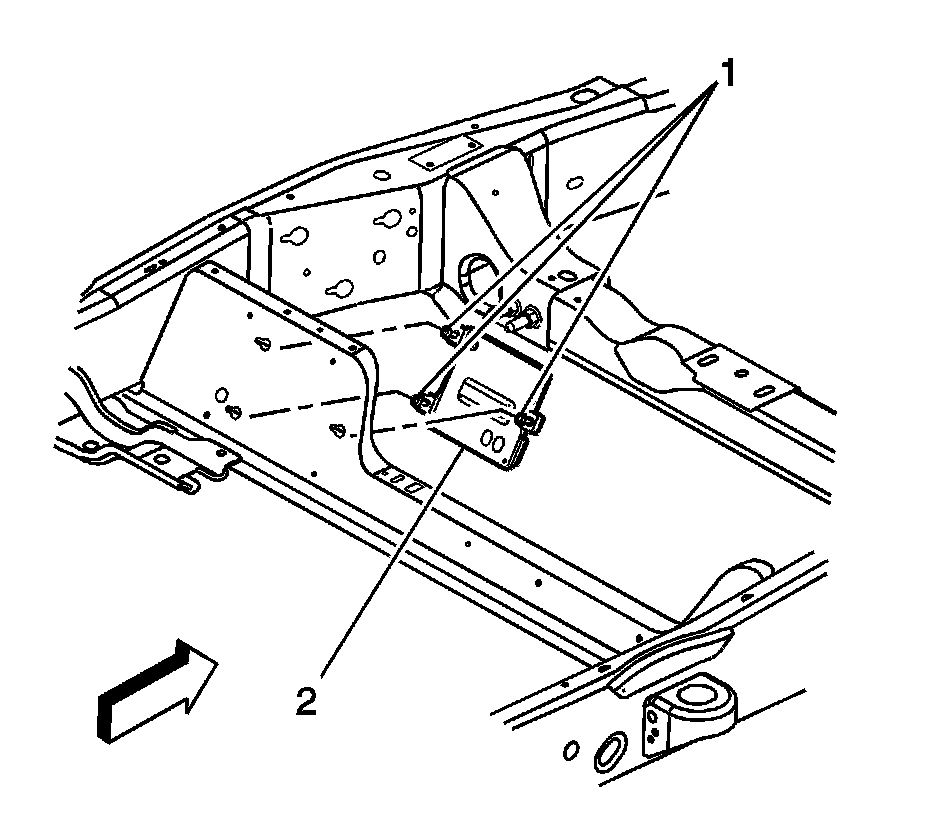 1

2