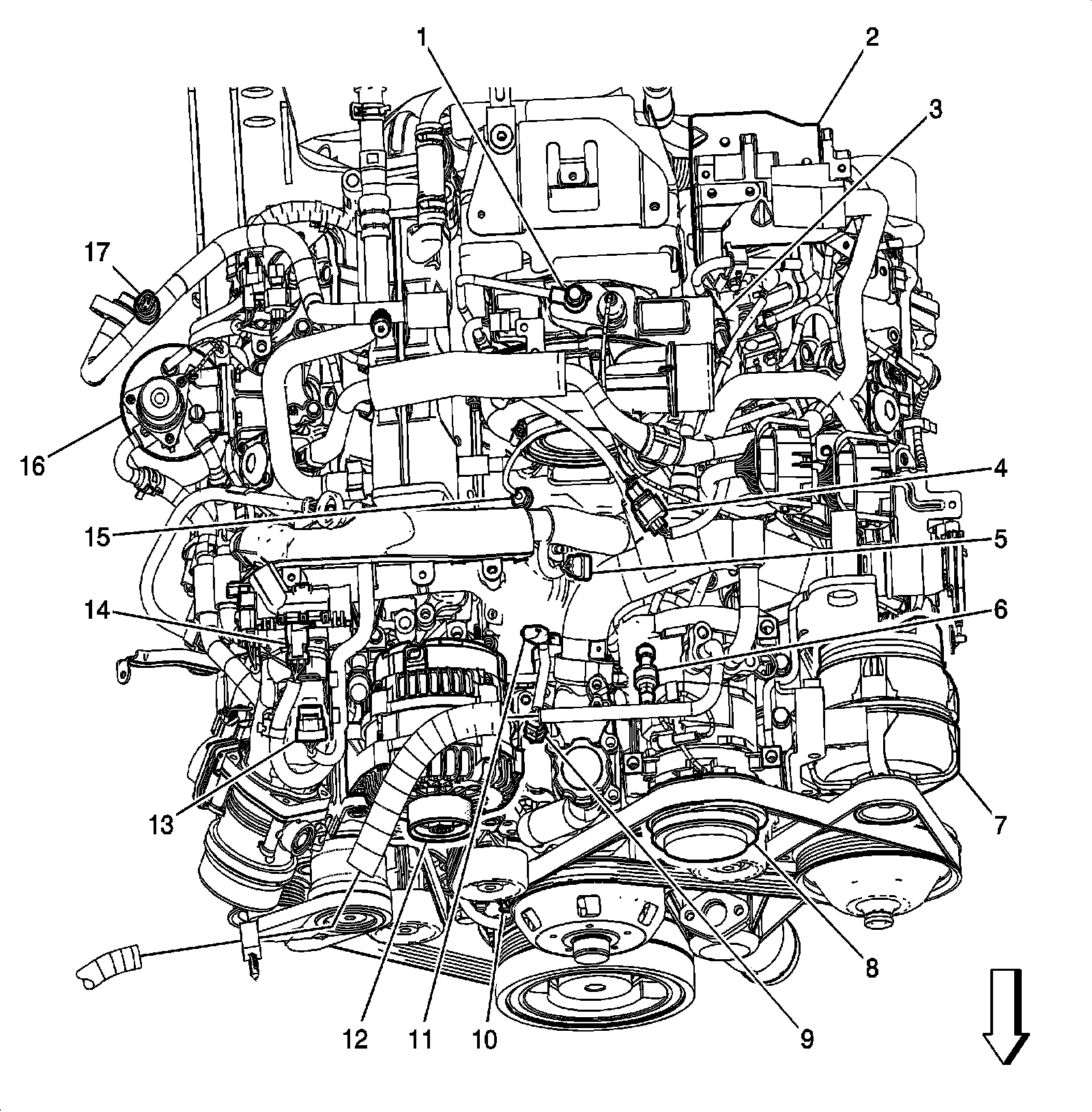 1
2
3
17
16
4
15
5
14
6
13
7
8
12
11
10
9