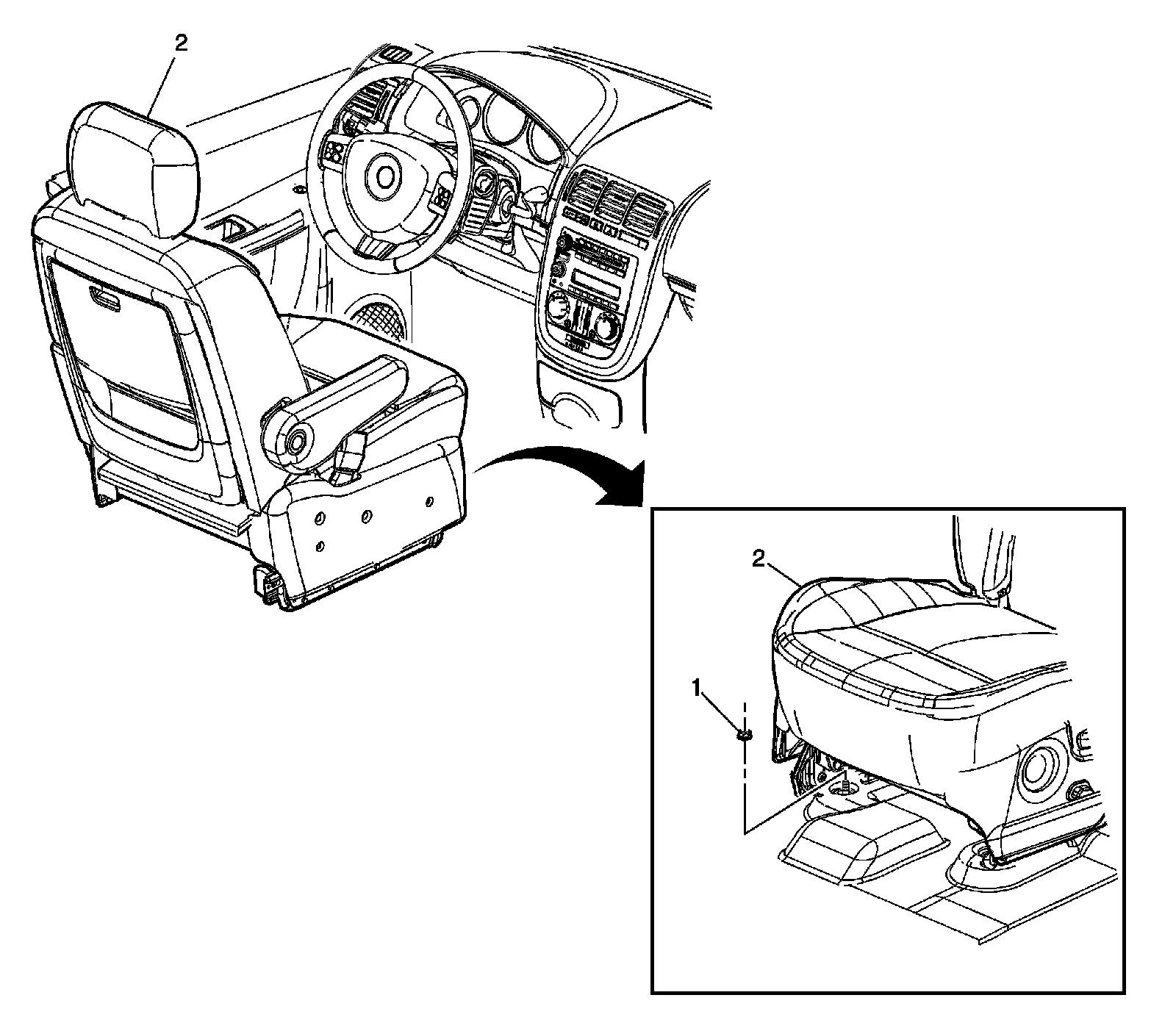 2

2

1