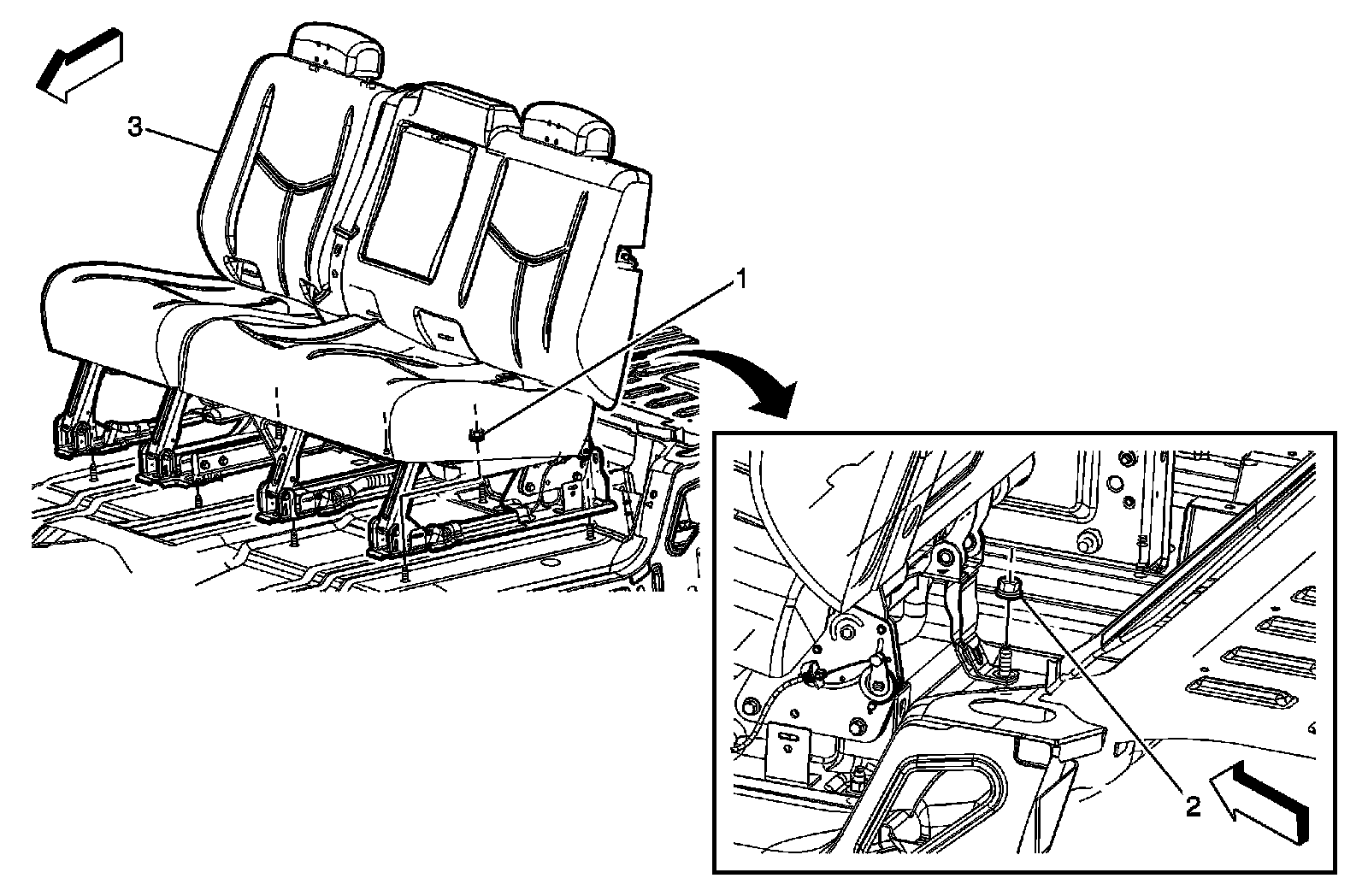 3
1
2