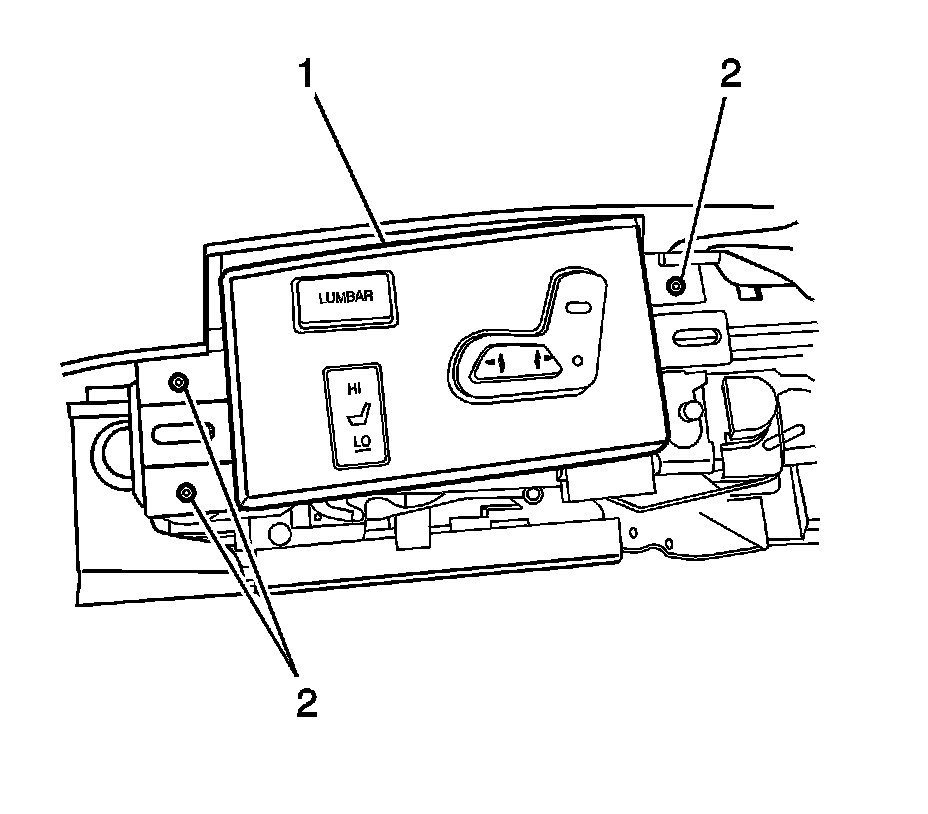 1

2

LUMBAR

HI

LO

2