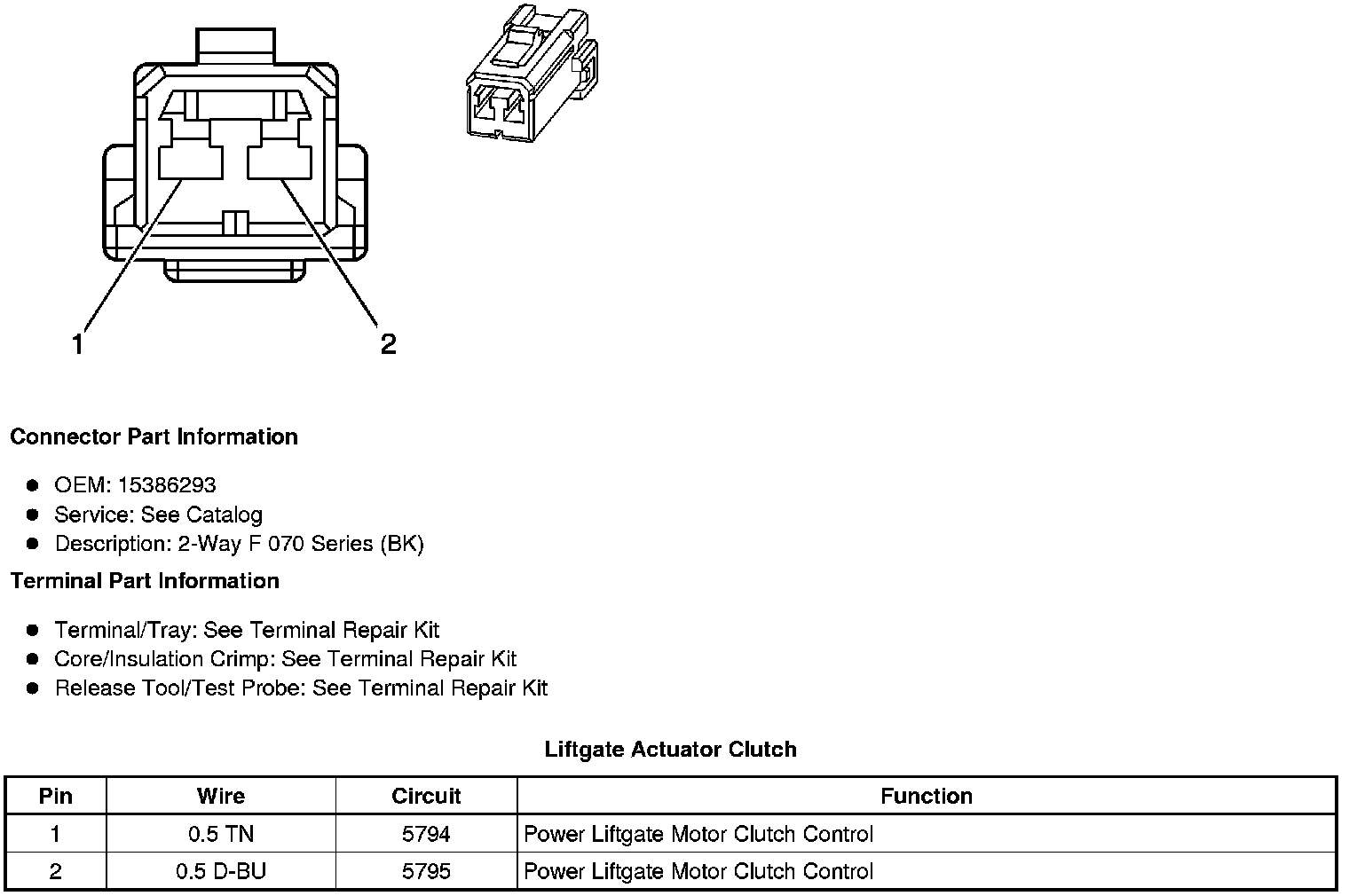 1
2

Connector Part Information

- OEM: 15386293
- Service: See Catalog
- Description: 2-Way F 070 Series (BK)

Terminal Part Information

- Terminal/Tray: See Terminal Repair Kit
- Core/Insulation Crimp: See Terminal Repair Kit
- Release Tool/Test Probe: See Terminal Repair Kit

Liftgate Actuator Clutch

| Pin | Wire | Circuit | Function |
|---|---|---|---|
| 1 | 0.5 TN | 5794 | Power Liftgate Motor Clutch Control |
| 2 | 0.5 D-BU | 5795 | Power Liftgate Motor Clutch Control |