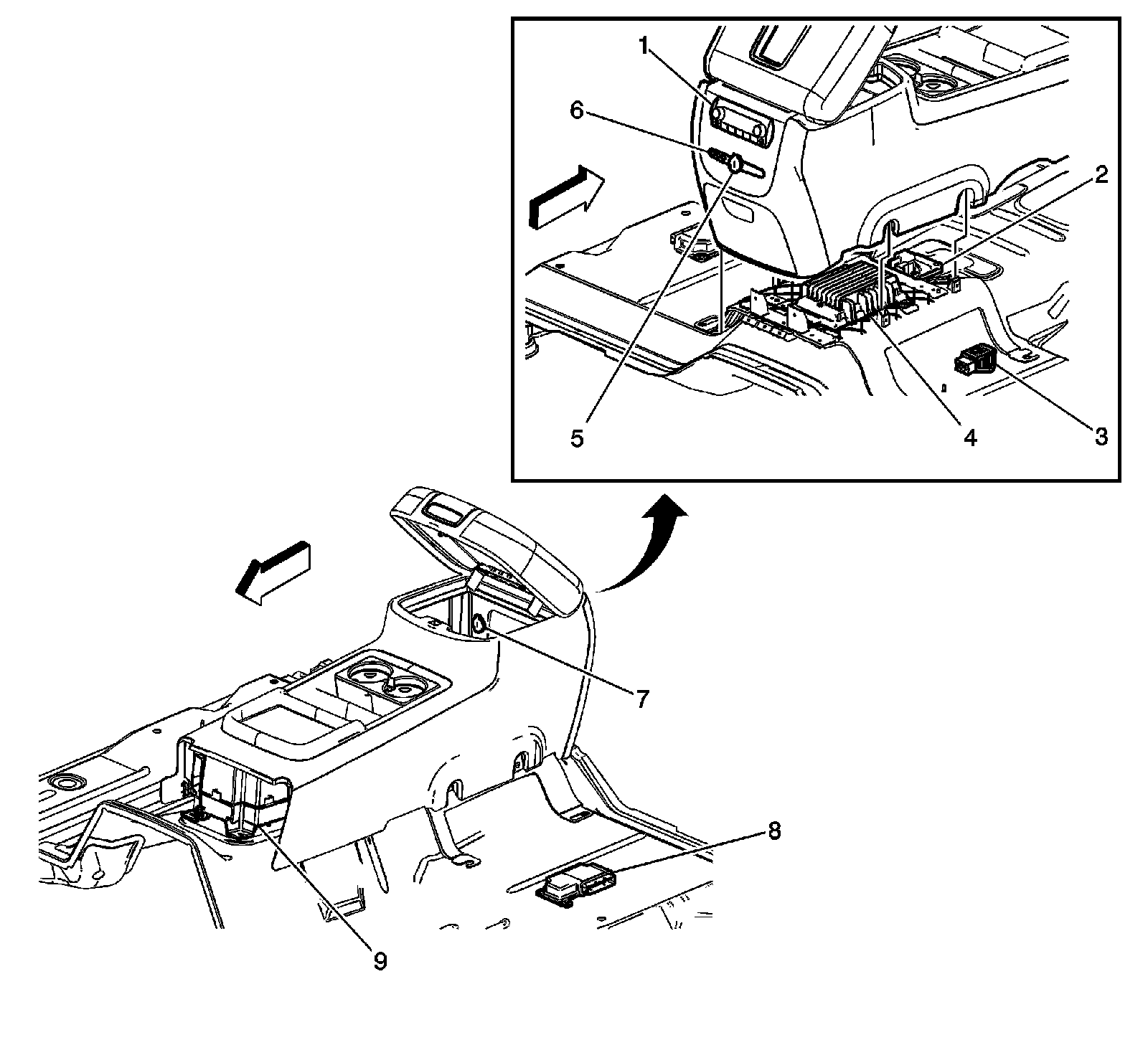 1
6
2
5
4
3
7
8
9