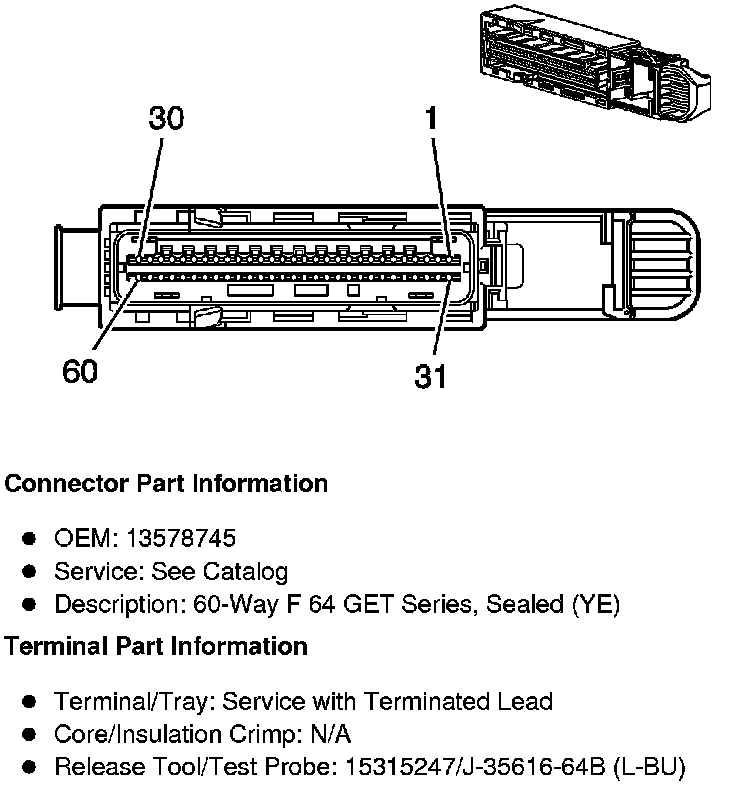 30
1
60
31

Connector Part Information

- OEM: 13578745
- Service: See Catalog
- Description: 60-Way F 64 GET Series, Sealed (YE)

Terminal Part Information

- Terminal/Tray: Service with Terminated Lead
- Core/Insulation Crimp: N/A
- Release Tool/Test Probe: 15315247/J-35616-64B (L-BU)