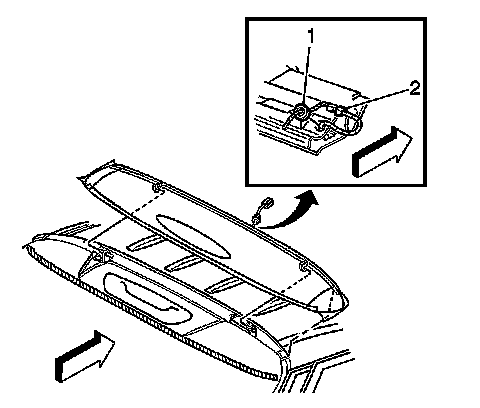 1
2